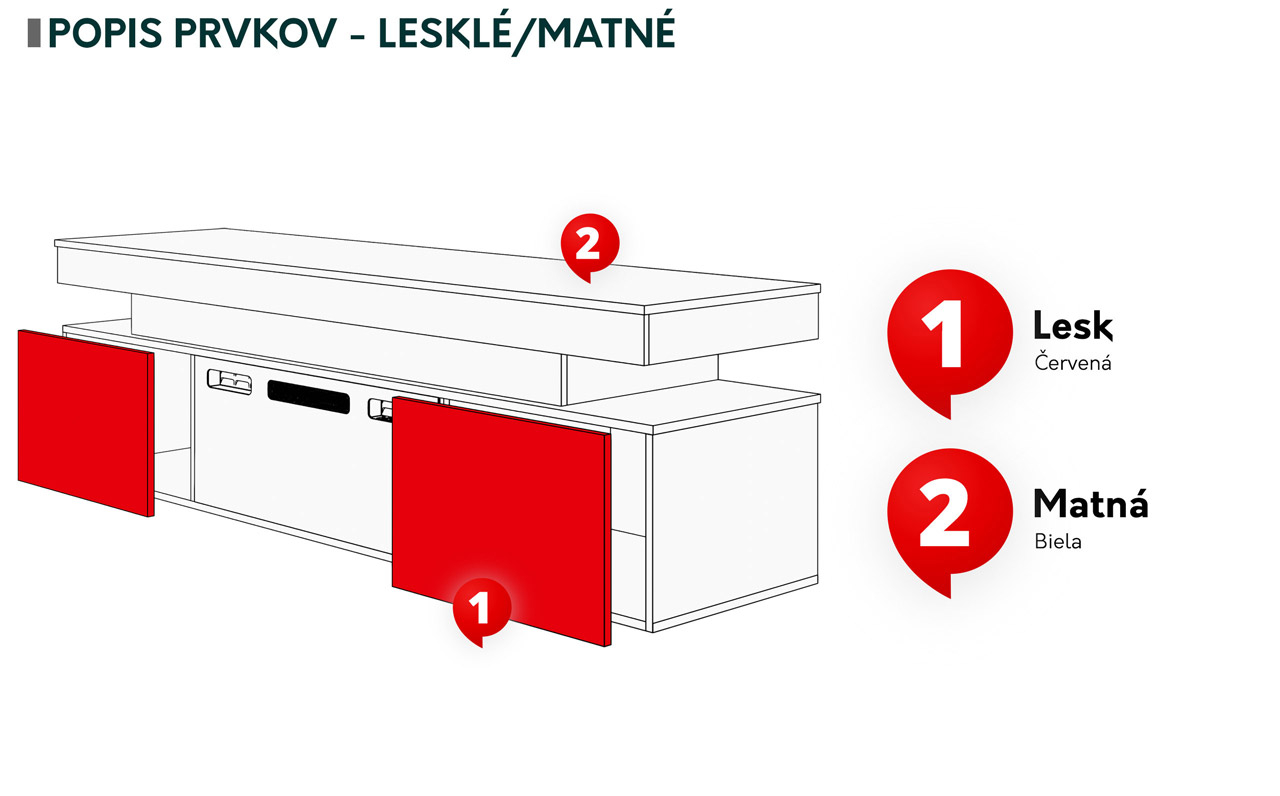 POPIS PRVKOV - LESKLÉ/MATNÉ

2

1

1 Lesk
Červená

2 Matná
Biela