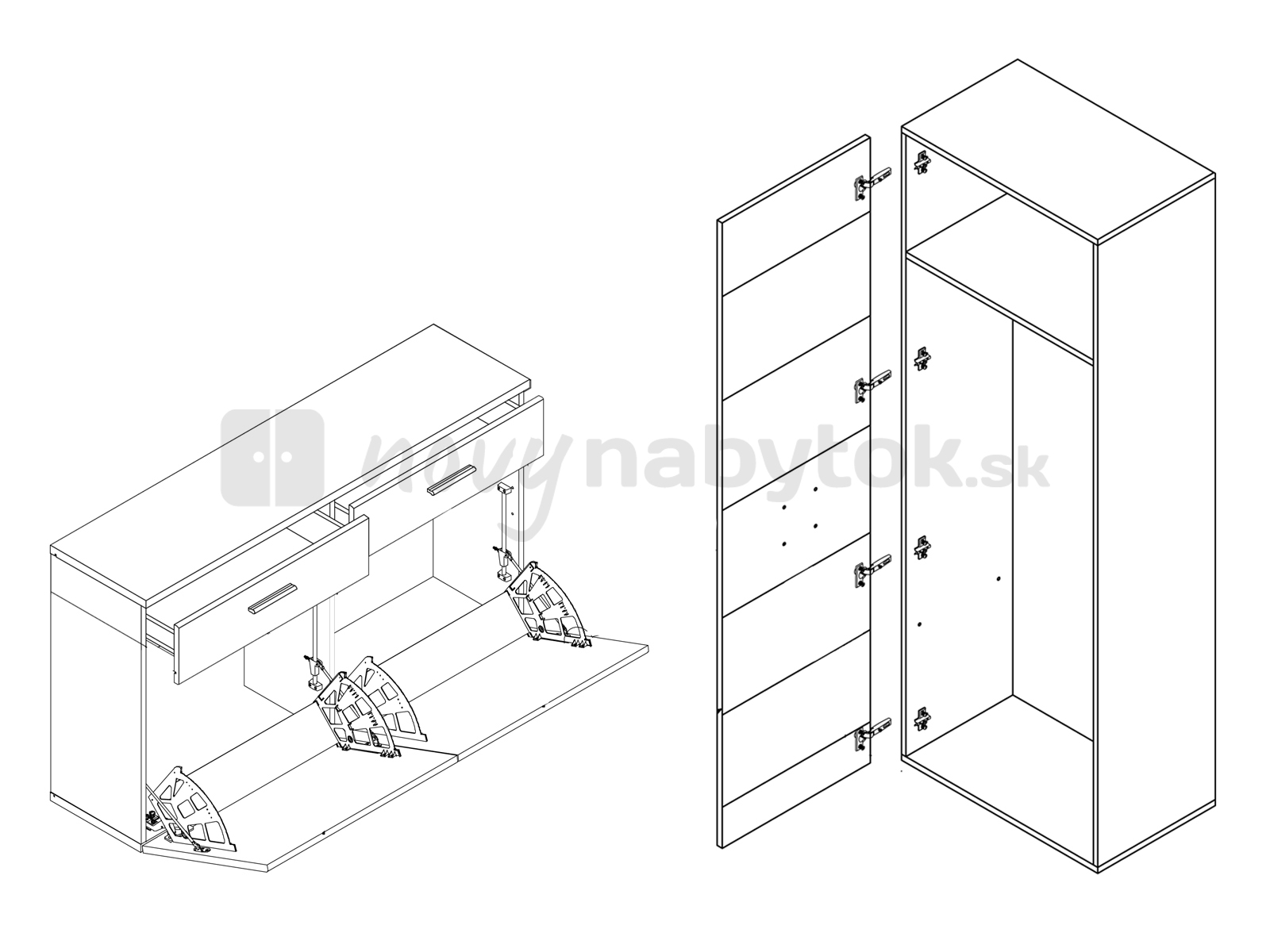 novynabytok.sk