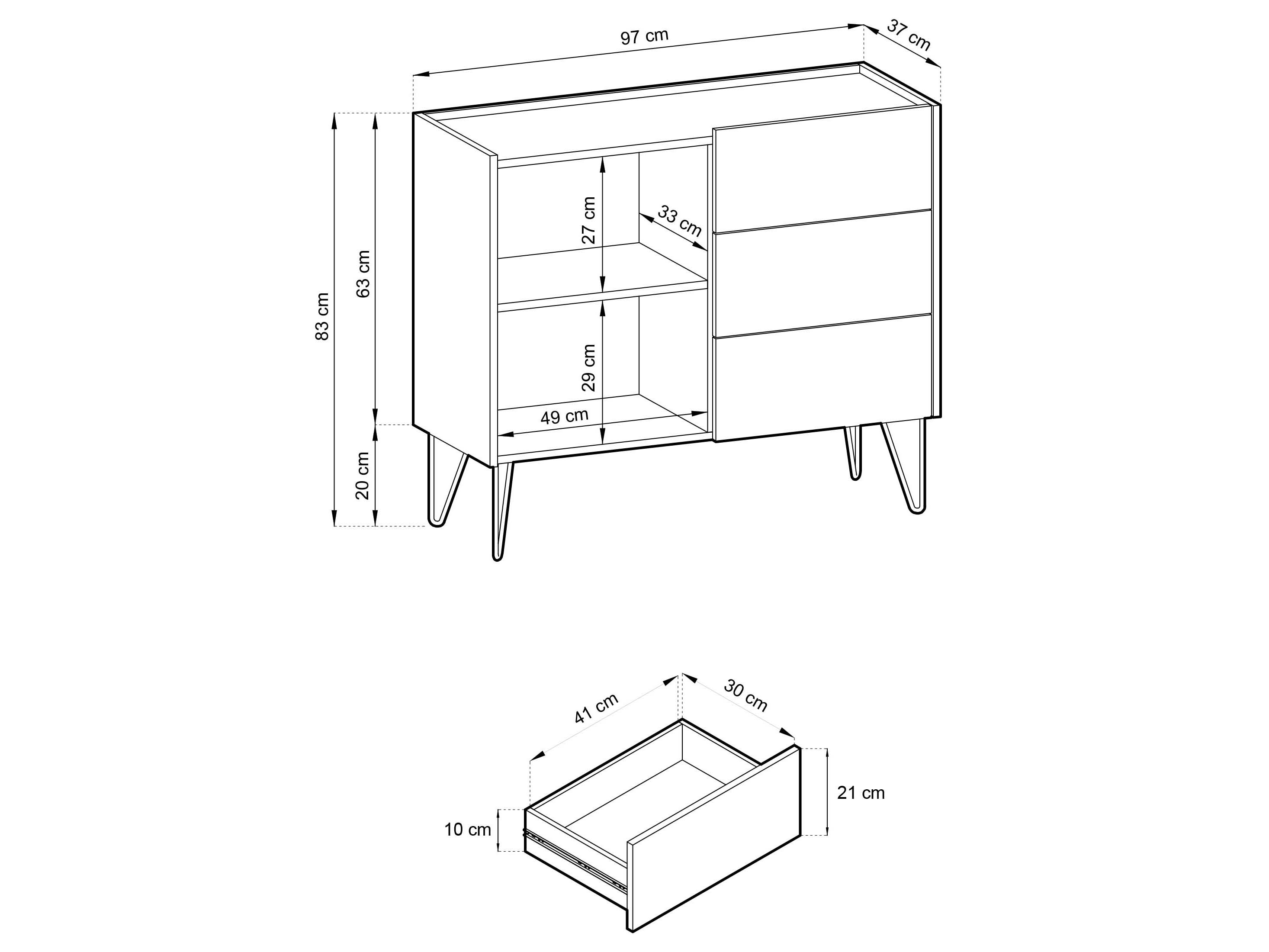 97 cm
37 cm
83 cm
63 cm
20 cm
27 cm
33 cm
29 cm
49 cm

41 cm
30 cm
21 cm
10 cm