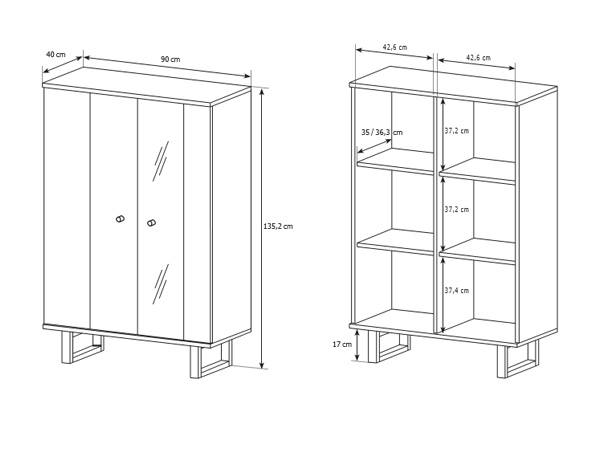 40 cm
90 cm
135,2 cm
42,6 cm
42,6 cm
35 / 36,3 cm
37,2 cm
37,2 cm
37,4 cm
17 cm