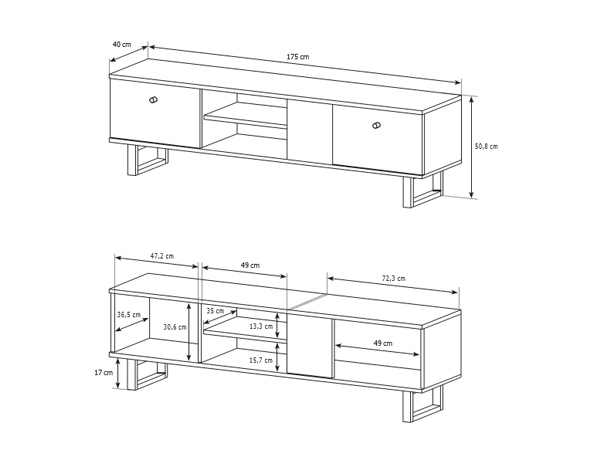 40 cm
175 cm
50,8 cm

47,2 cm
49 cm
72,3 cm
36,5 cm
30,6 cm
35 cm
13,3 cm
15,7 cm
49 cm
17 cm