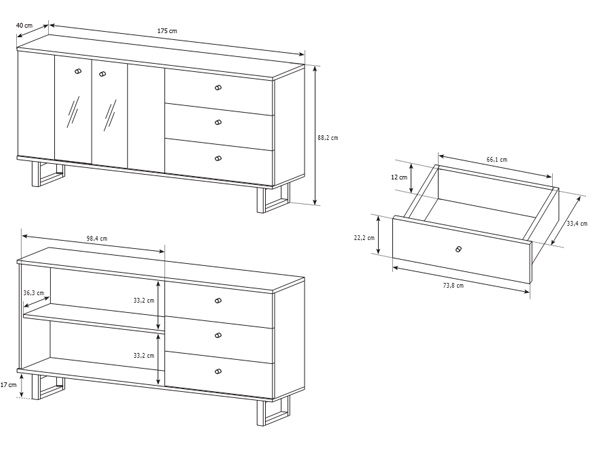 40 cm
175 cm
88,2 cm
66,1 cm
12 cm
33,4 cm
22,2 cm
73,8 cm
98,4 cm
36,3 cm
33,2 cm
33,2 cm
17 cm