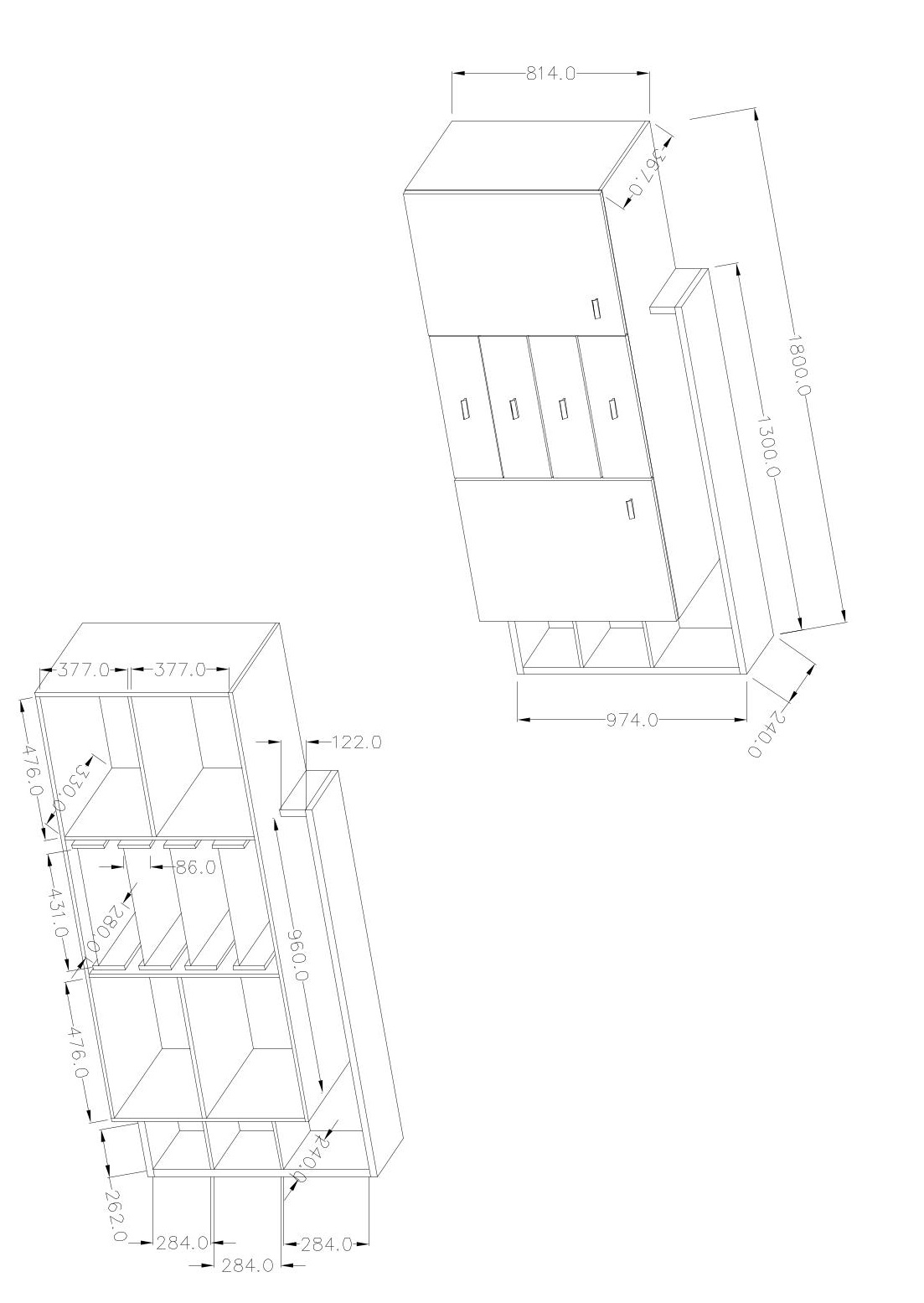 814.0
367.0
1800.0
1300.0
974.0
240.0
377.0
377.0
122.0
476.0
330.0
86.0
431.0
280.0
960.0
476.0
240.0
262.0
284.0
284.0
284.0