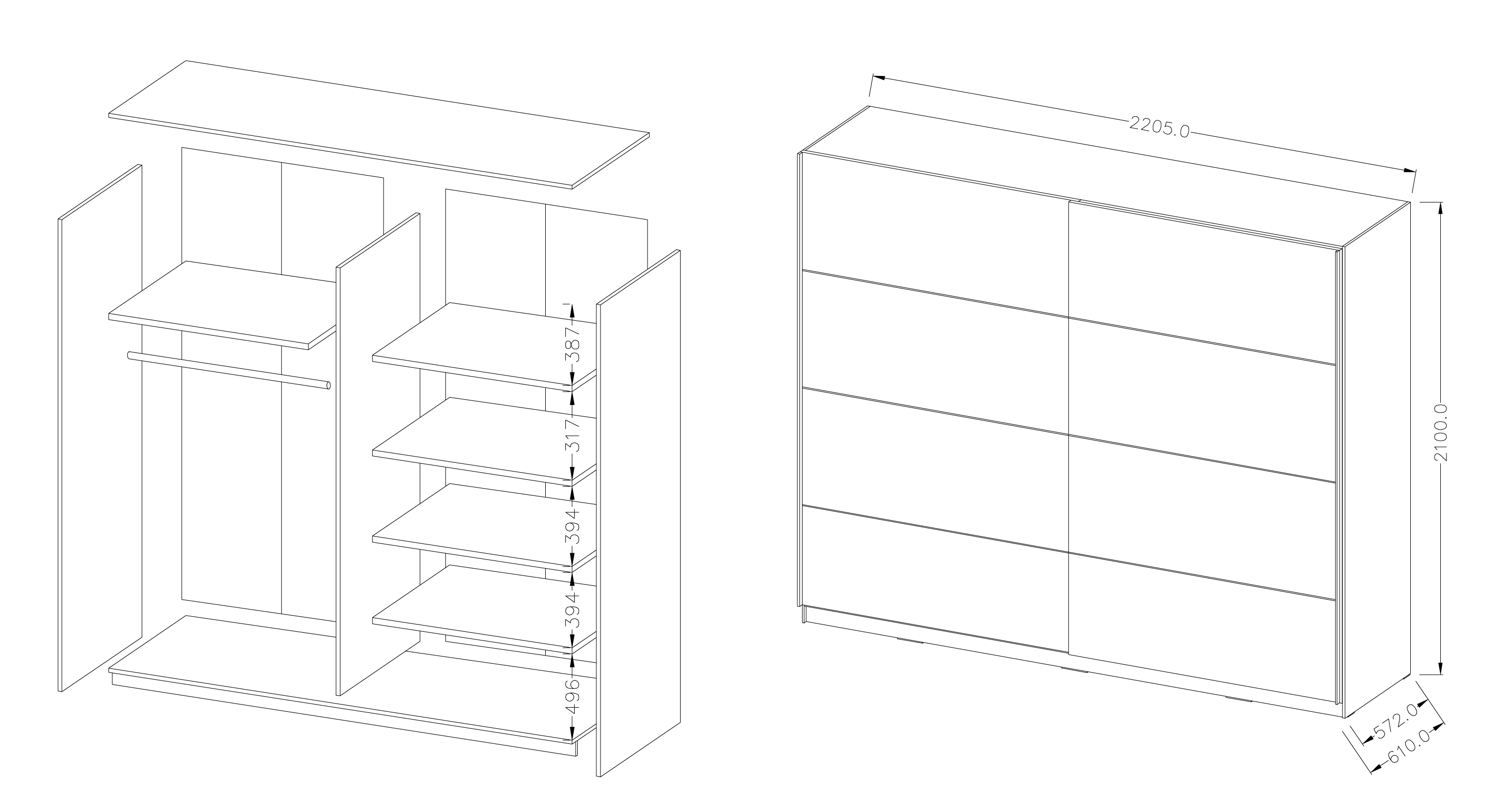 387
317
394
394
496
2205.0
2100.0
572.0
610.0