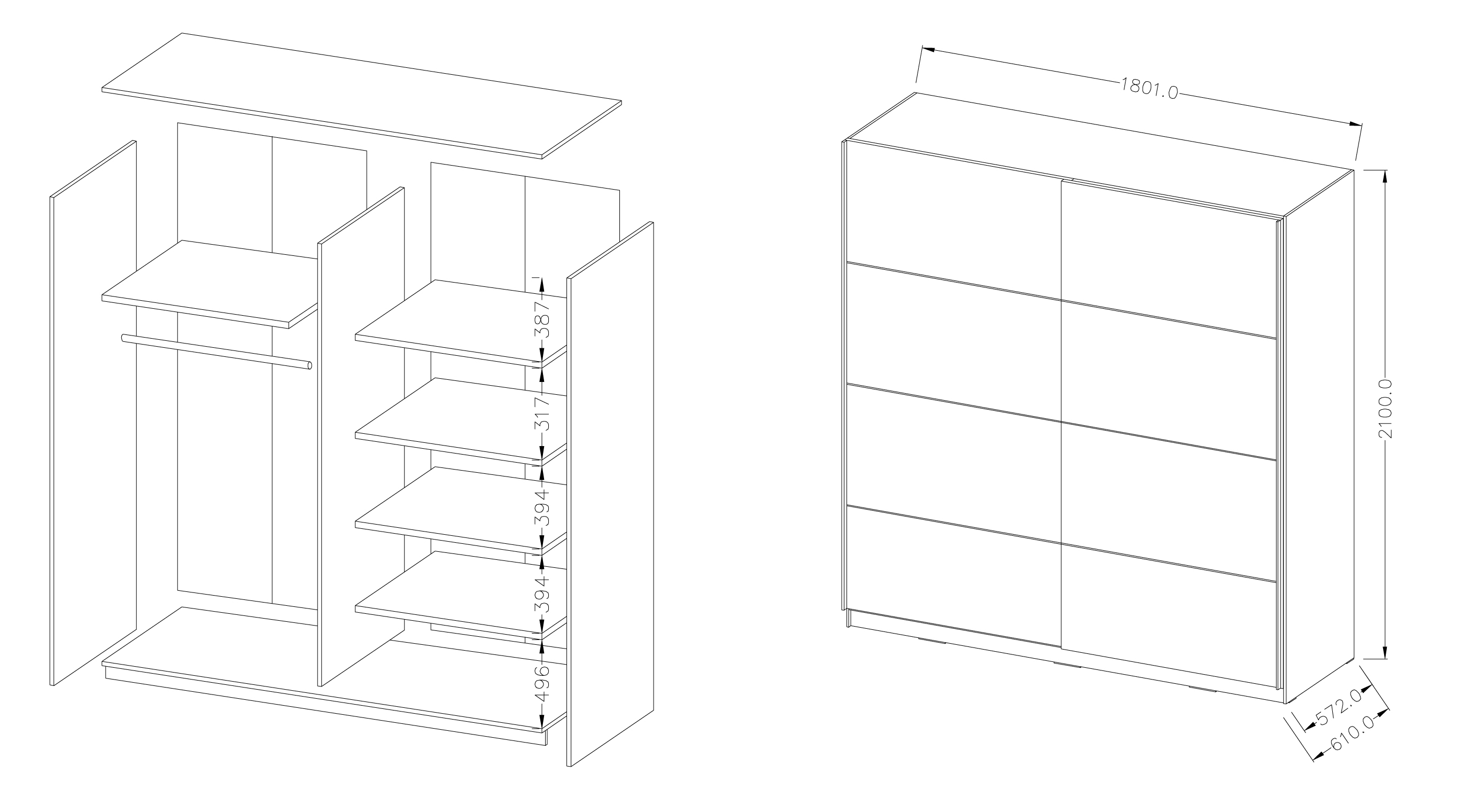 387
317
394
394
496
1801.0
2100.0
572.0
610.0