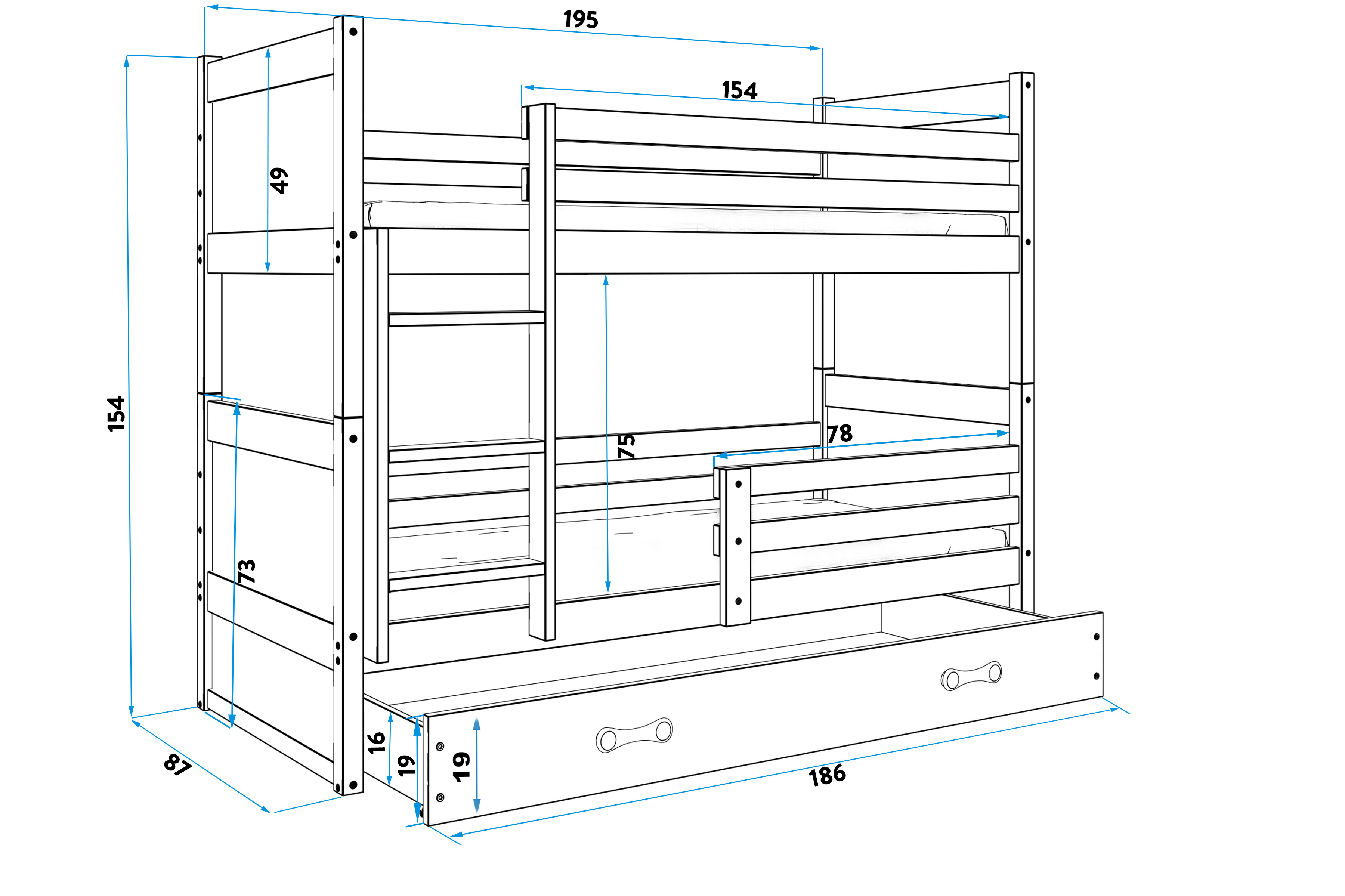 195
154
49
154
75
78
73
87
16
19
19
186