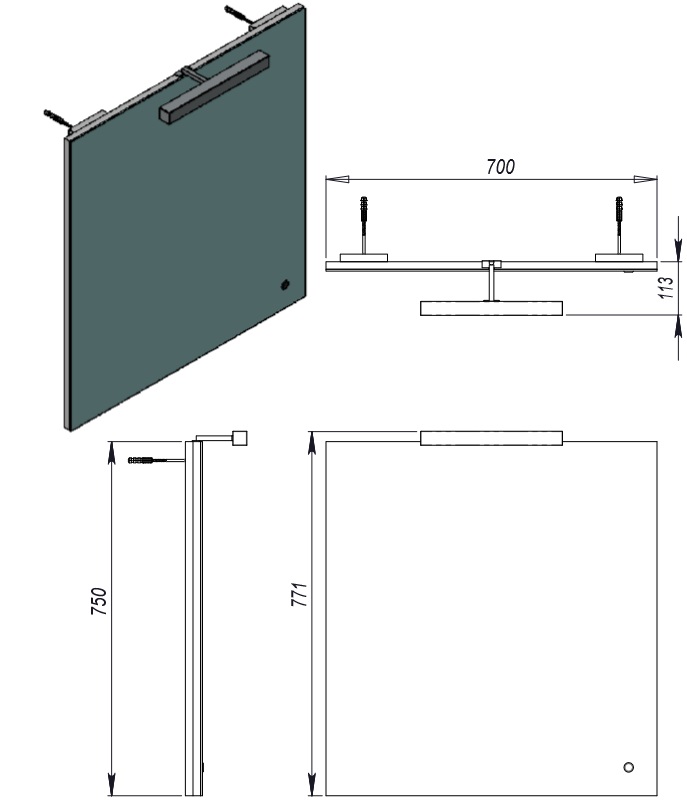 700

113

750

771