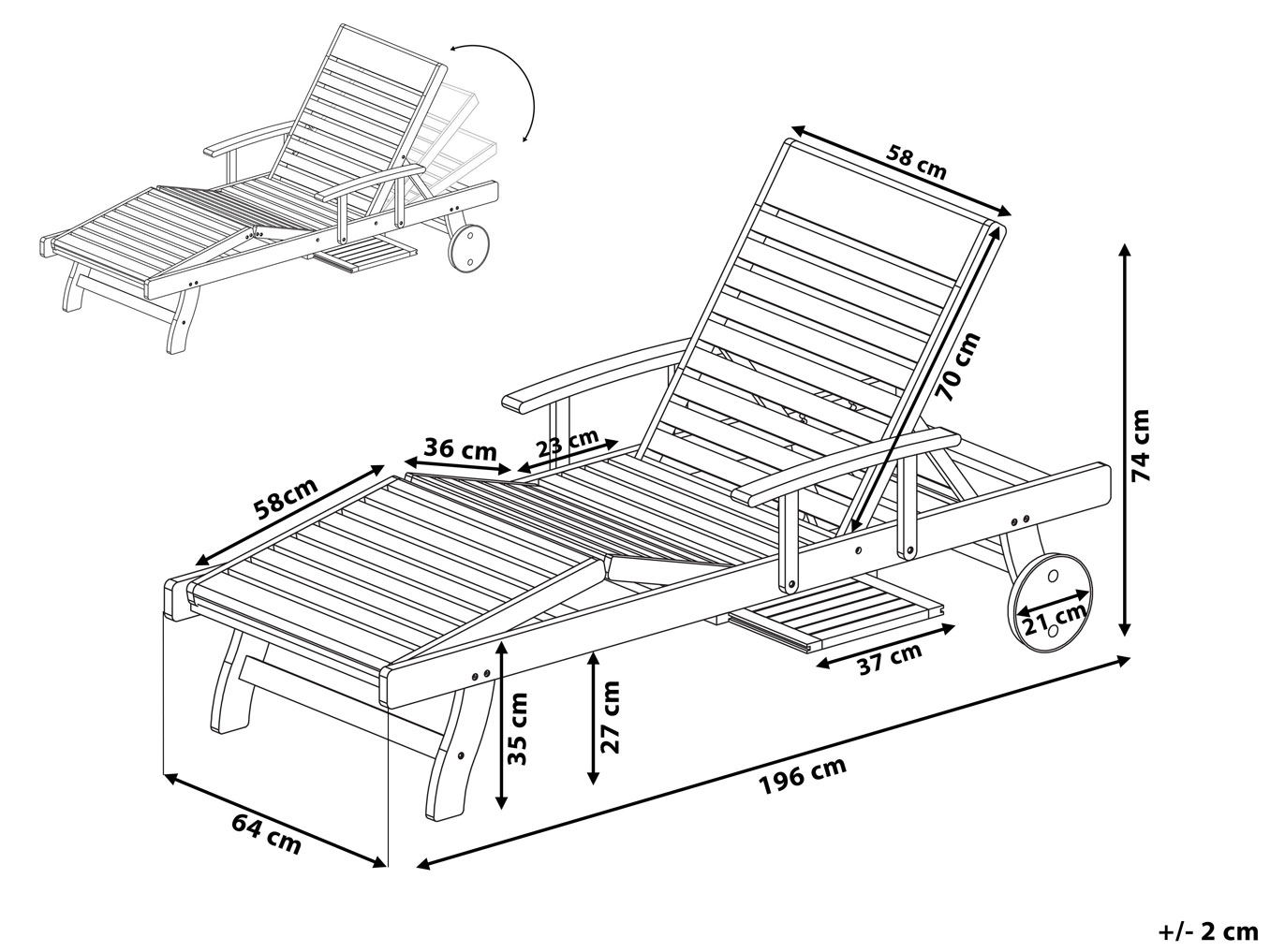 58 cm
70 cm
74 cm
36 cm
23 cm
58cm
21 cm
37 cm
35 cm
27 cm
196 cm
64 cm
+/- 2 cm