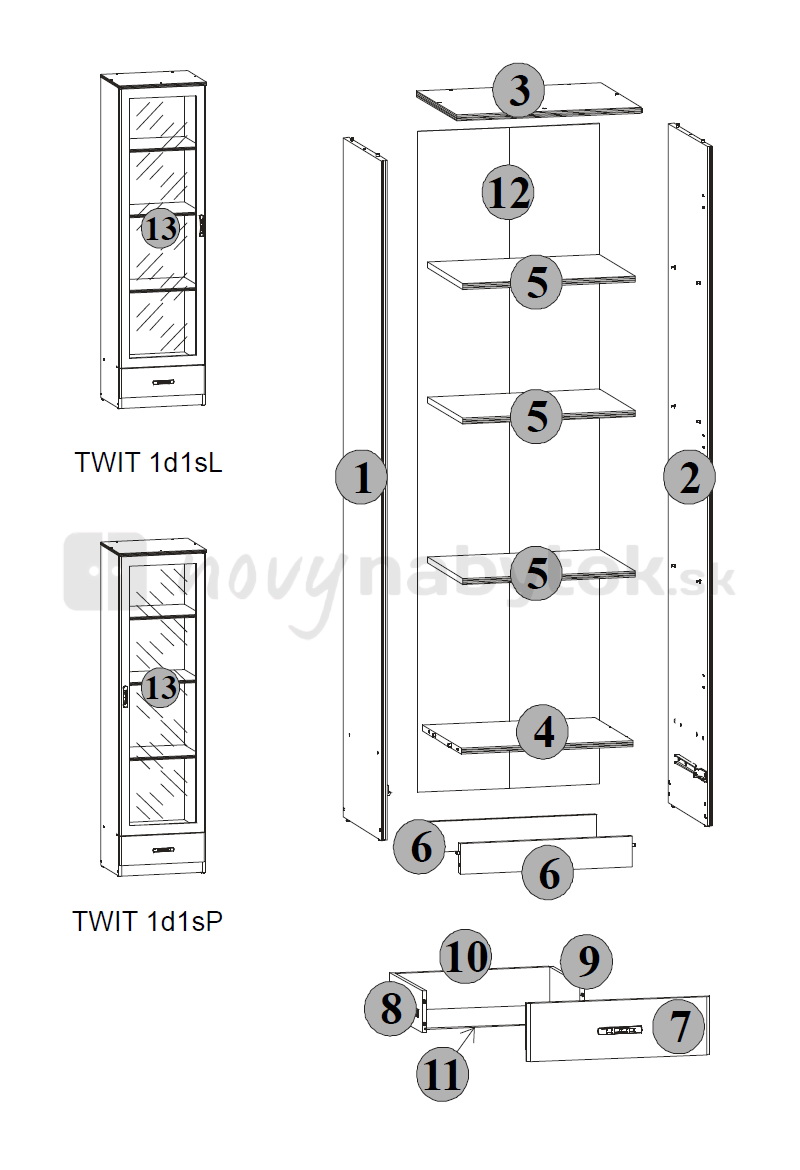 13

TWIT 1d1sL

13

TWIT 1d1sP

novynabytok.sk

3
12
5
5
1
2
5
4
6
6
10
9
8
7
11