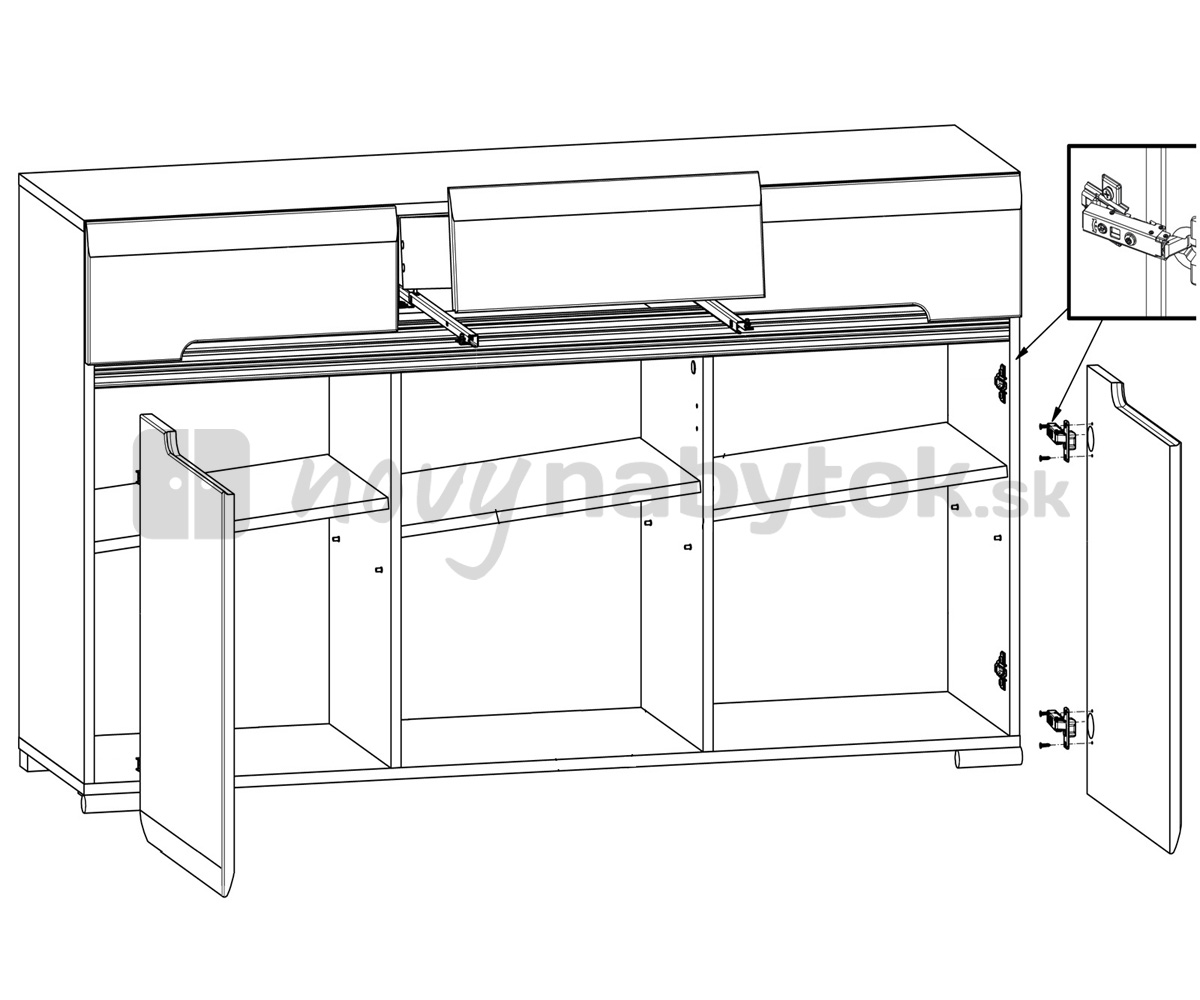 novynabytok.sk