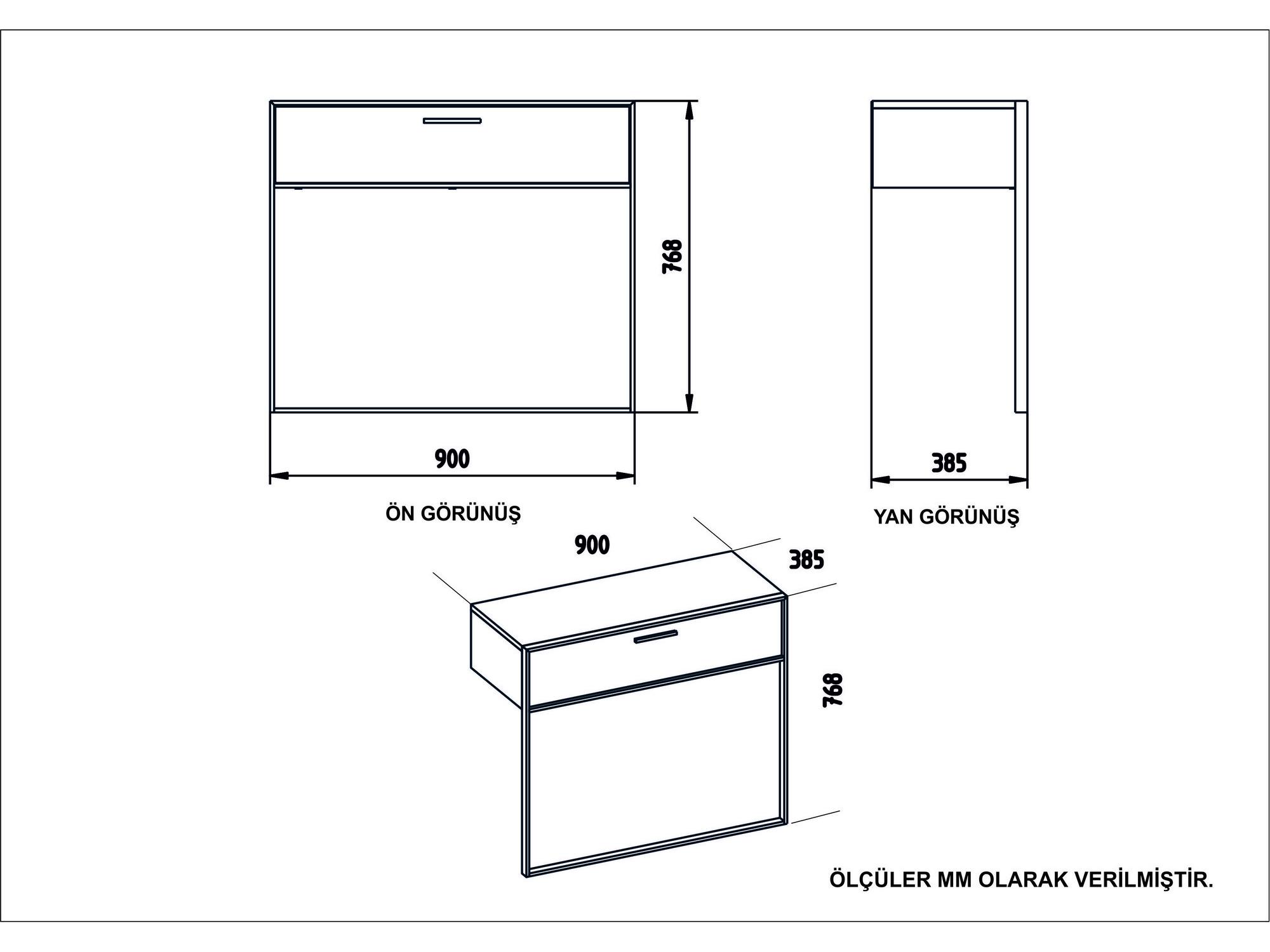 768

900

ÖN GÖRÜNÜŞ

385

YAN GÖRÜNÜŞ

900

385

768

ÖLÇÜLER MM OLARAK VERİLMİŞTİR.