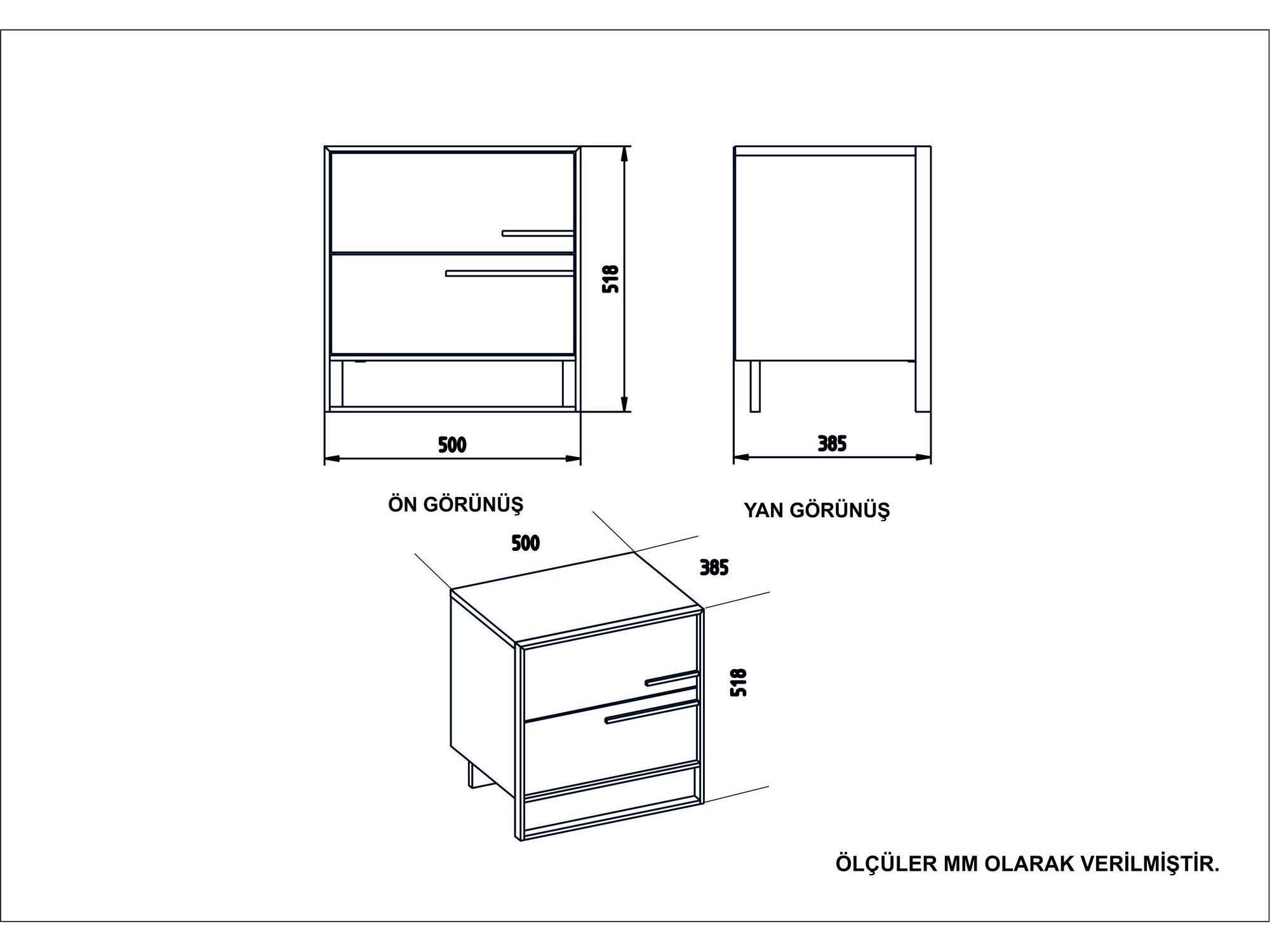 518

500

385

ÖN GÖRÜNÜŞ

YAN GÖRÜNÜŞ

500

385

518

ÖLÇÜLER MM OLARAK VERİLMİŞTİR.