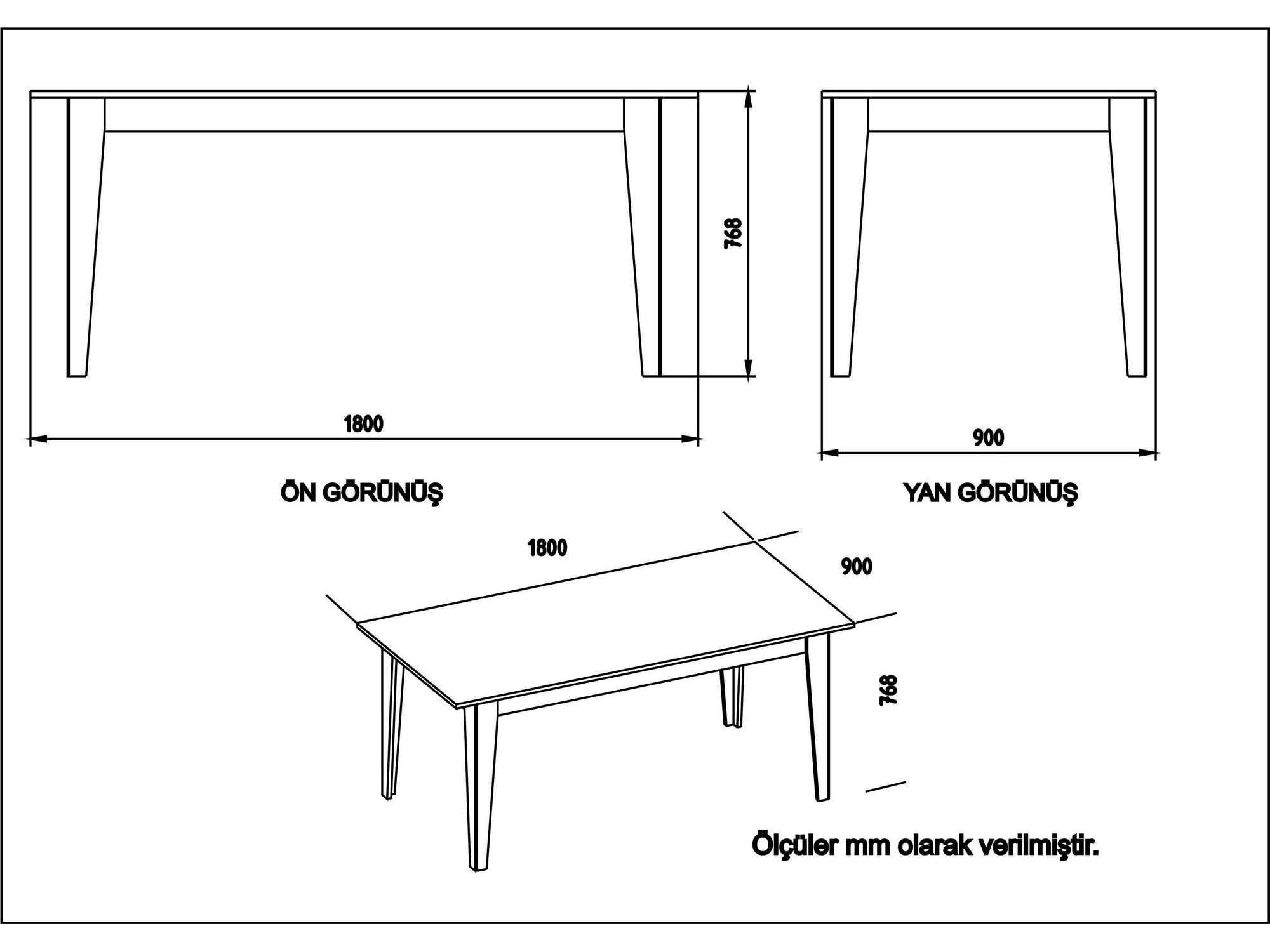 768

1800

900

ÖN GÖRÜNÜŞ

YAN GÖRÜNÜŞ

1800

900

768

Ölçüler mm olarak verilmiştir.