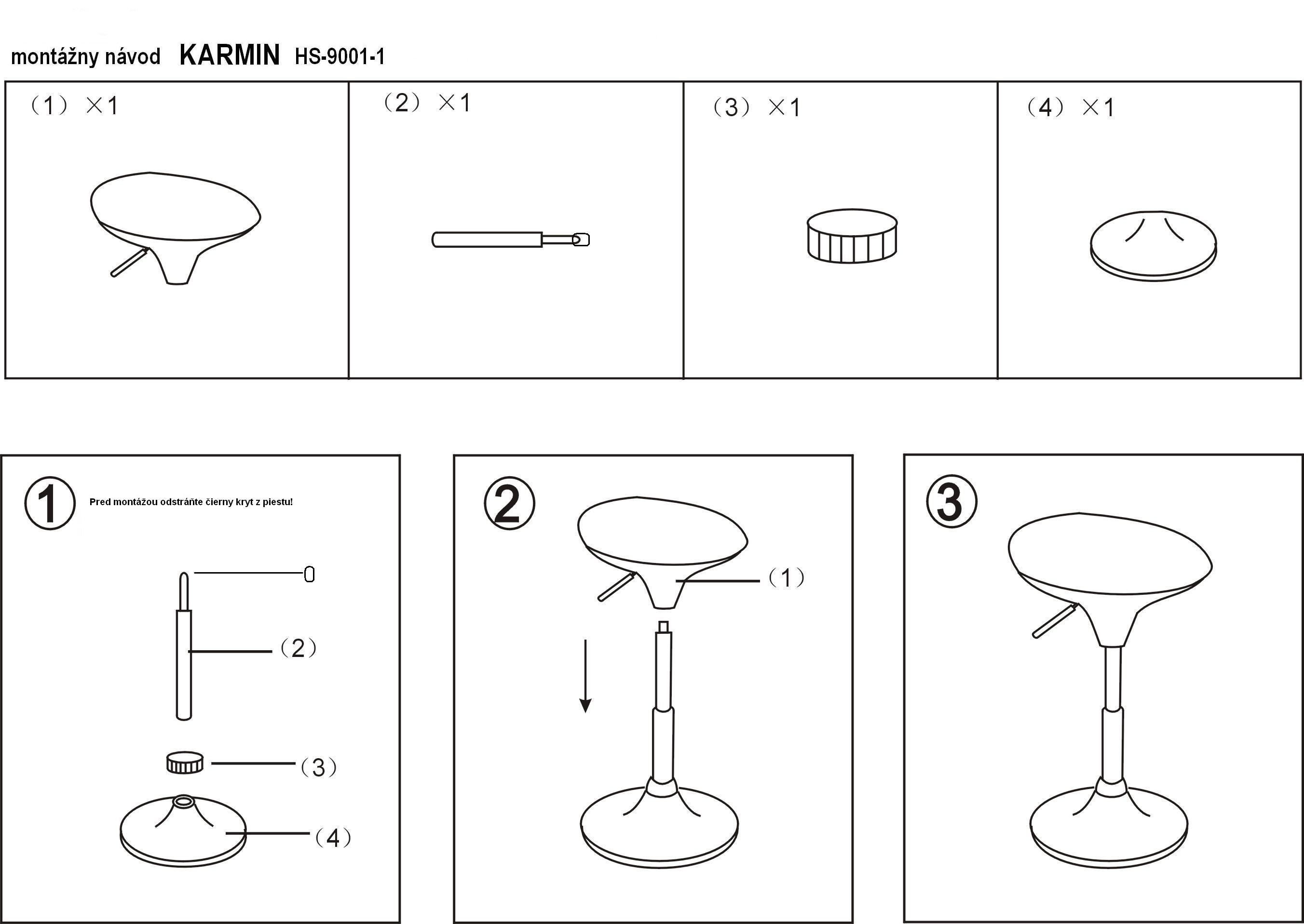 montážny návod KARMIN HS-9001-1

(1) ×1

(2) ×1

(3) ×1

(4) ×1

1

Pred montážou odstráňte čierny kryt z piestu!

(2)

(3)

(4)

2

(1)

3