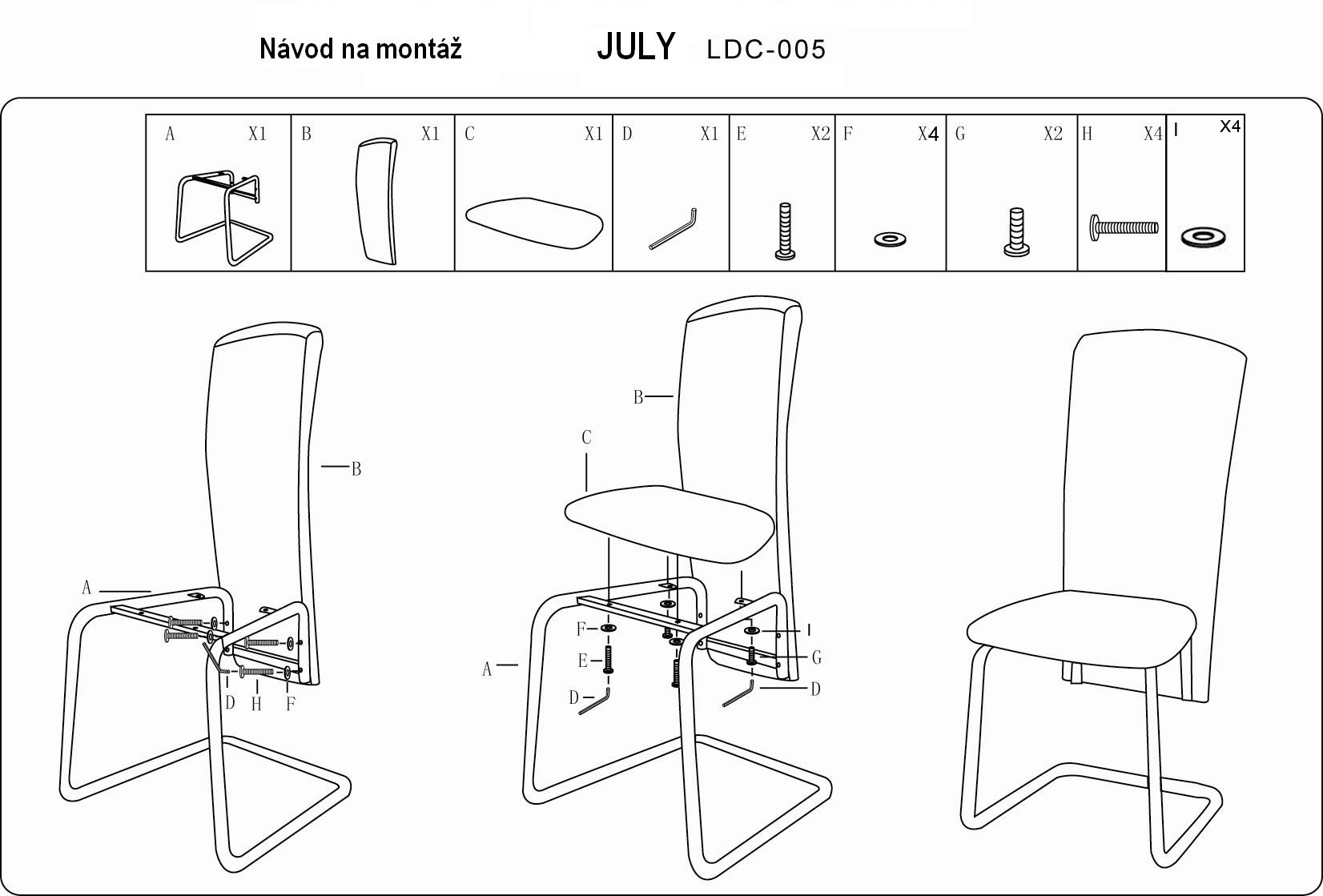 Návod na montáž JULY LDC-005

| A X1 | B X1 | C X1 | D X1 | E X2 | F X4 | G X2 | H X4 | I X4 |
|---|---|---|---|---|---|---|---|---|

B
A
D H F

B
C
F
E
D
A
I
G
D