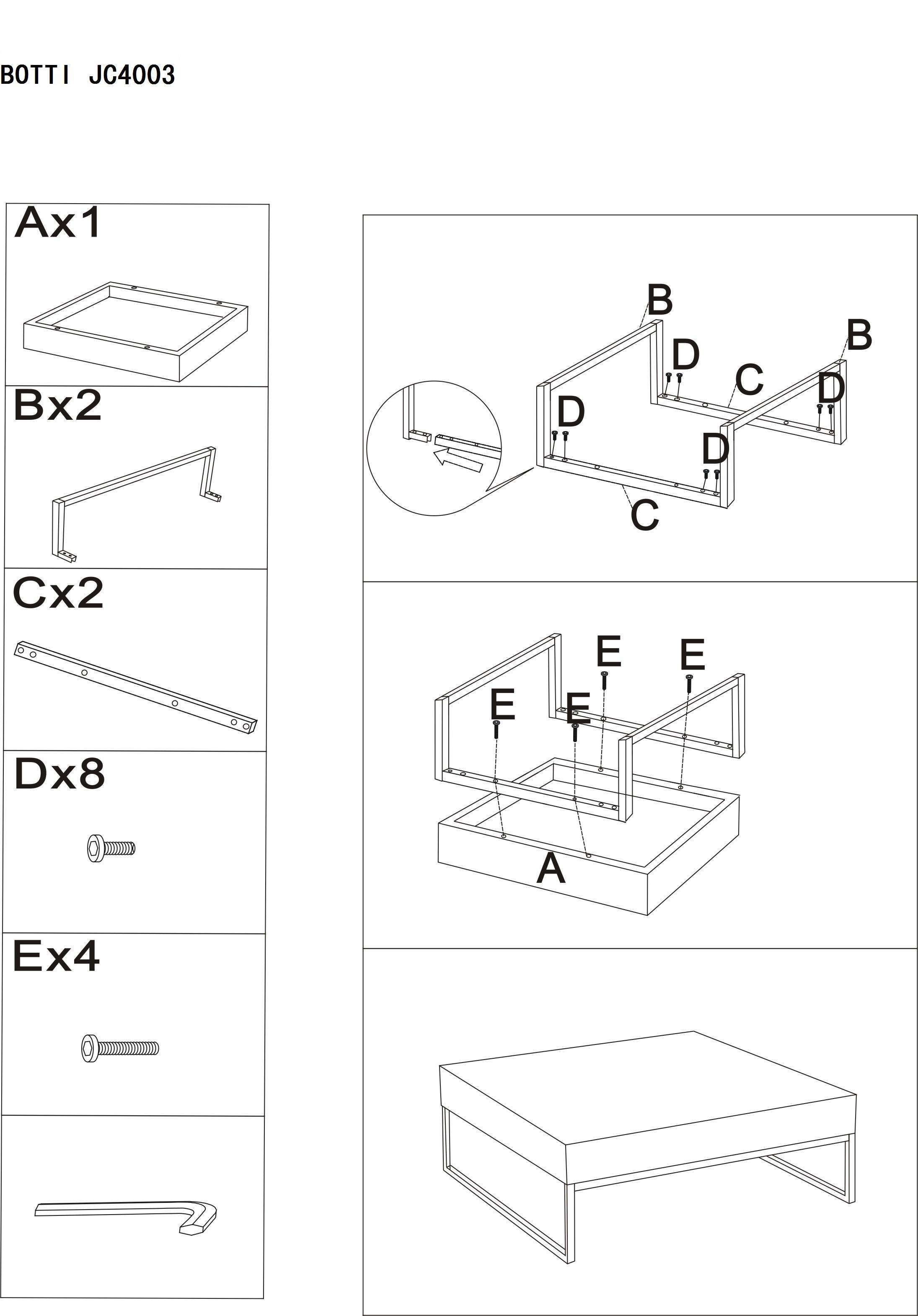 BOTTI JC4003

Ax1

Bx2

Cx2

Dx8

Ex4

B

B

D

C

D

D

D

C

E

E

E

E

A