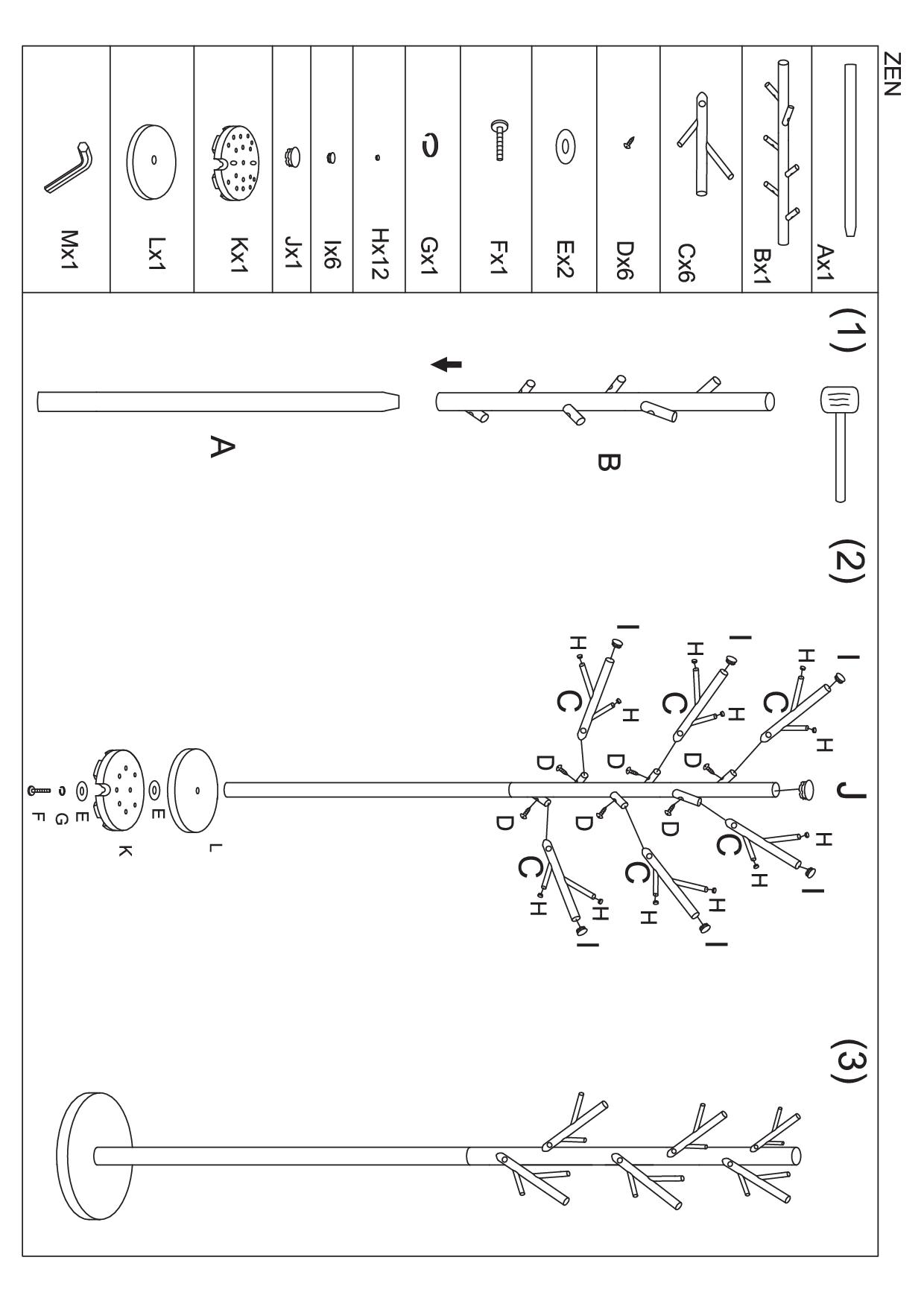 ZEN

Ax1
Bx1
Cx6
Dx6
Ex2
Fx1
Gx1
Hx12
Ix6
Jx1
Kx1
Lx1
Mx1

(1)
B
A

(2)
J
I
H
C
H
D
I
H
C
H
D
I
H
C
H
D
D
C
H
H
I
D
C
H
H
I
D
C
H
H
I
L
E
K
E
G
F

(3)