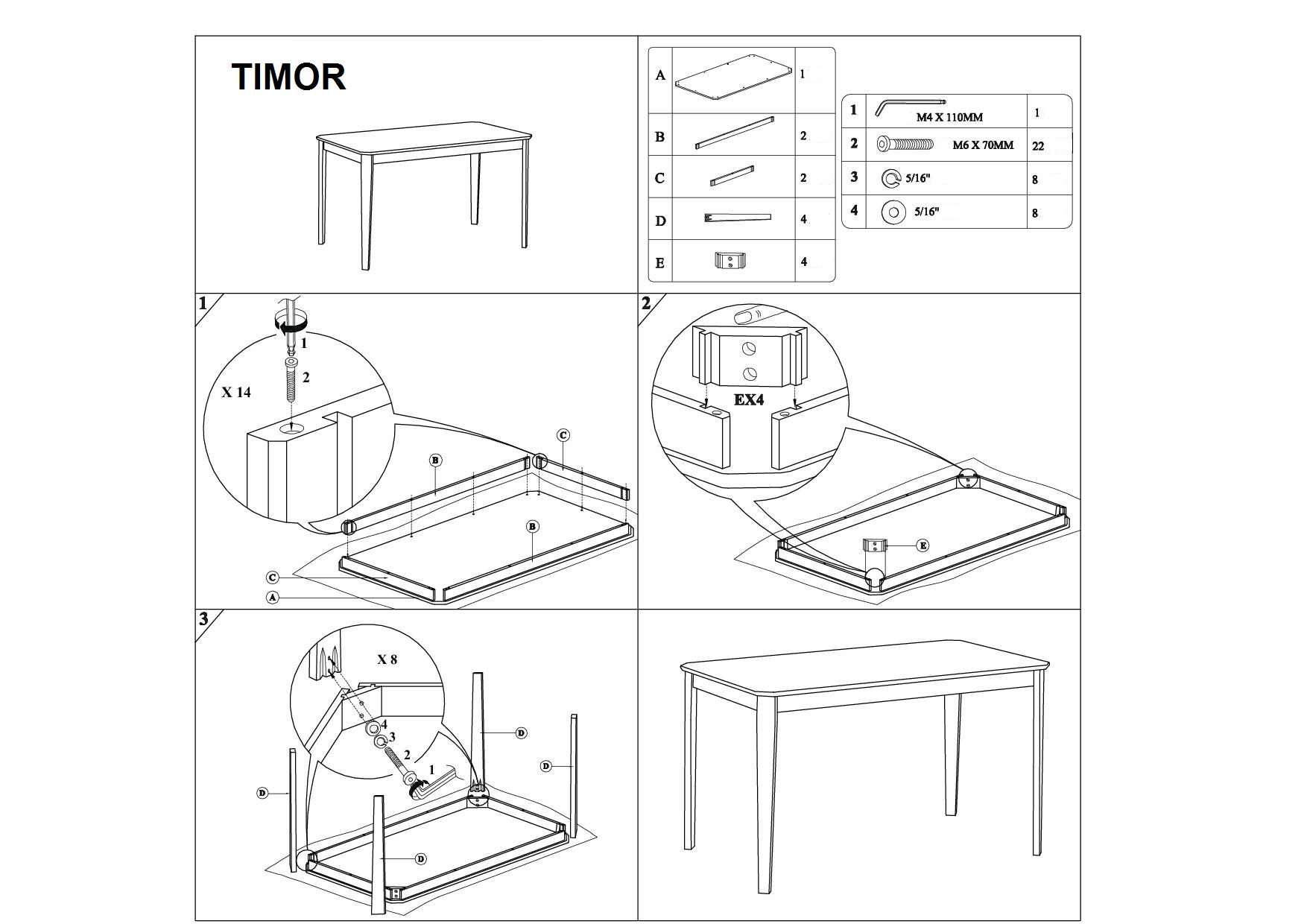 TIMOR

| A | | 1 |
|---|---|---|
| B | | 2 |
| C | | 2 |
| D | | 4 |
| E | | 4 |

| 1 | M4 X 110MM | 1 |
|---|---|---|
| 2 | M6 X 70MM | 22 |
| 3 | 5/16" | 8 |
| 4 | 5/16" | 8 |

1

1
2
X 14
B
C
B
C
A

2

EX4
E

3

X 8
4
3
2
1
D
D
D
D