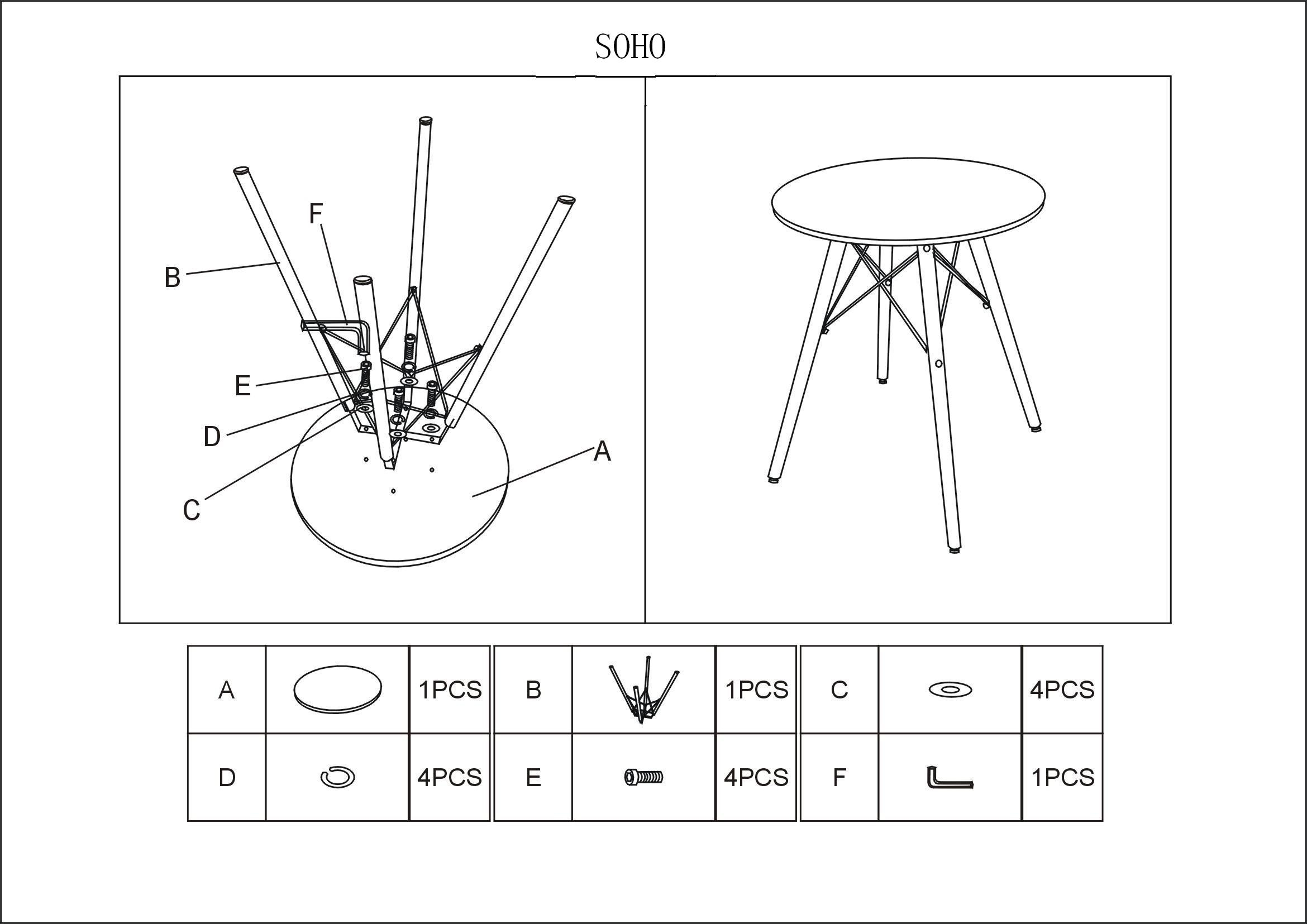 SOHO

F
B
E
D
C
A

| A |  | 1PCS | B |  | 1PCS | C |  | 4PCS |
|---|---|---|---|---|---|---|---|---|
| D |  | 4PCS | E |  | 4PCS | F |  | 1PCS |