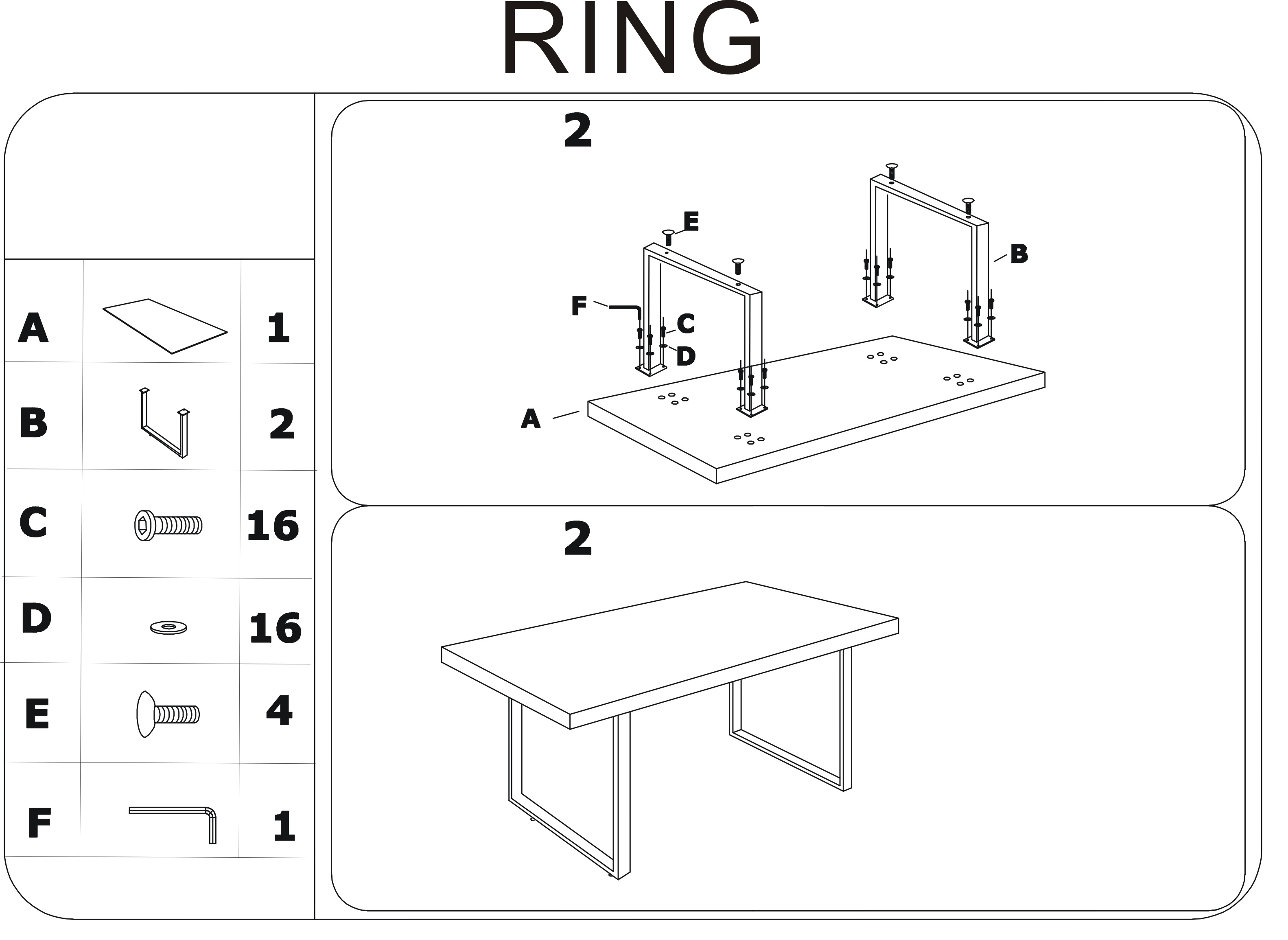 RING

| A | | 1 |
|---|---|---|
| B | | 2 |
| C | | 16 |
| D | | 16 |
| E | | 4 |
| F | | 1 |

2

E

B

F

C

D

A

2