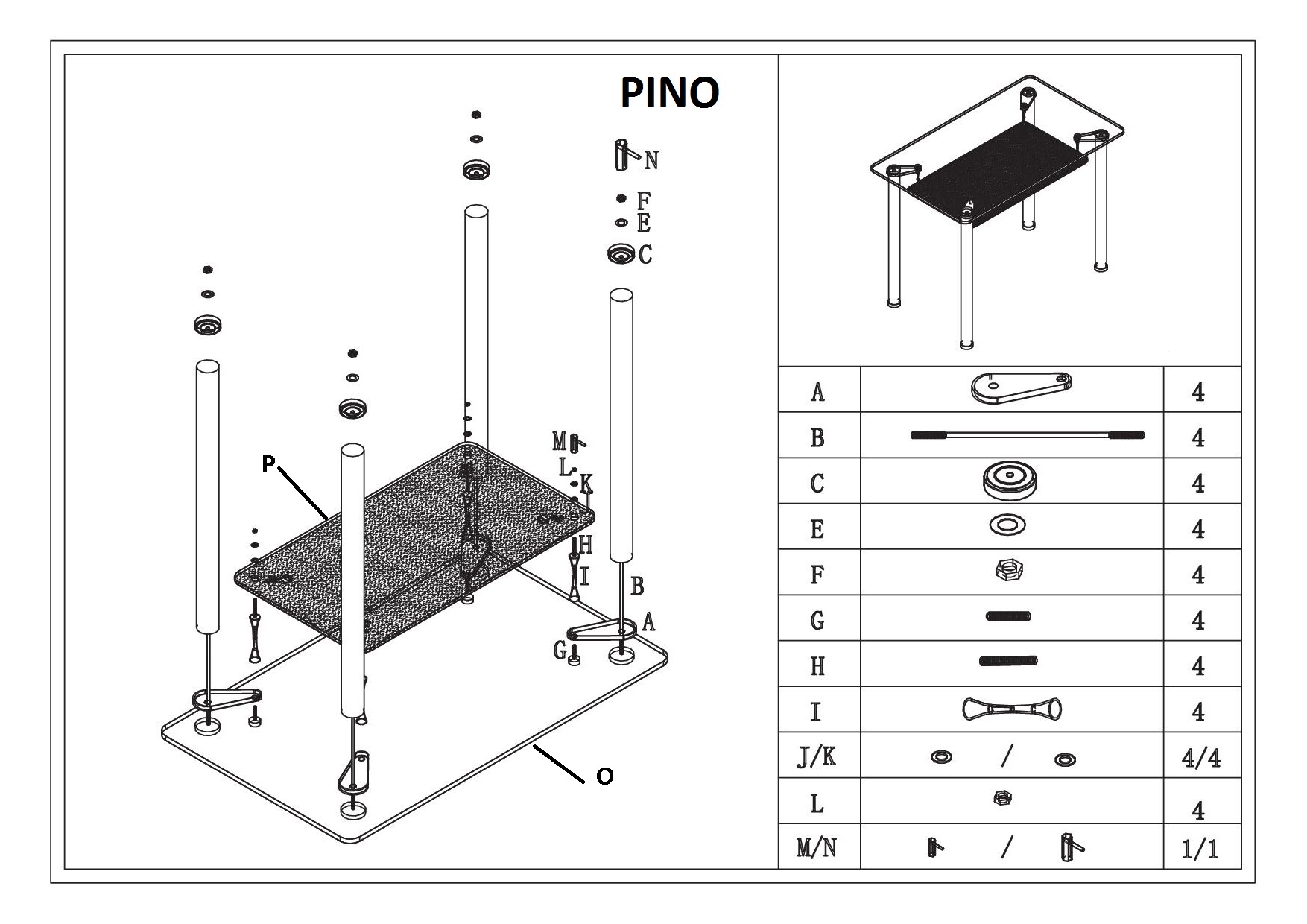 PINO

N
F
E
C
M
L
K
P
H
I
B
A
G
O

| A | | 4 |
|---|---|---|
| B | | 4 |
| C | | 4 |
| E | | 4 |
| F | | 4 |
| G | | 4 |
| H | | 4 |
| I | | 4 |
| J/K | / | 4/4 |
| L | | 4 |
| M/N | / | 1/1 |