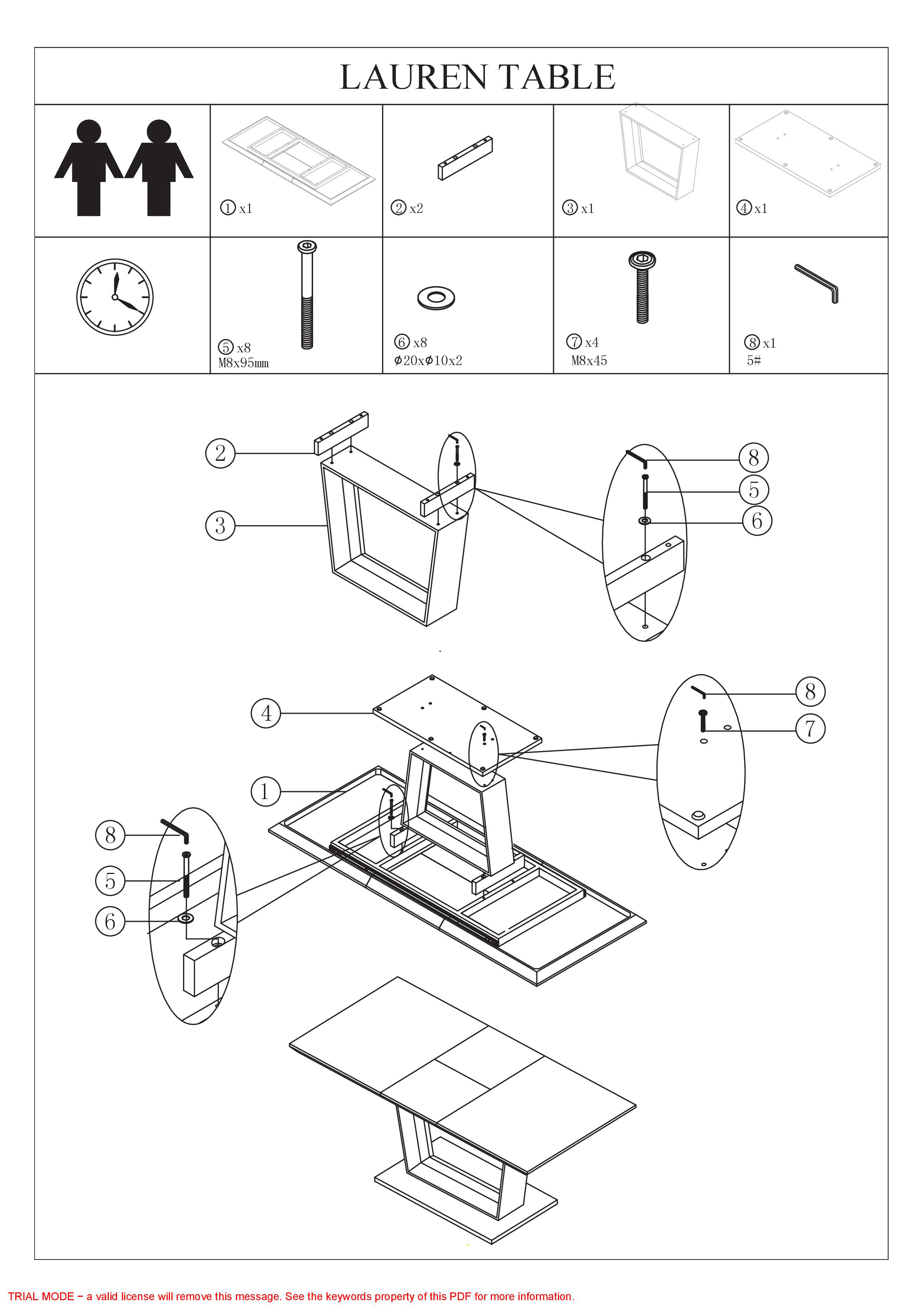 LAUREN TABLE

① x1

② x2

③ x1

④ x1

⑤ x8
M8x95mm

⑥ x8
$\phi$20x$\phi$10x2

⑦ x4
M8x45

⑧ x1
5#

2

3

8

5

6

4

1

8

7

8

5

6

TRIAL MODE − a valid license will remove this message. See the keywords property of this PDF for more information.