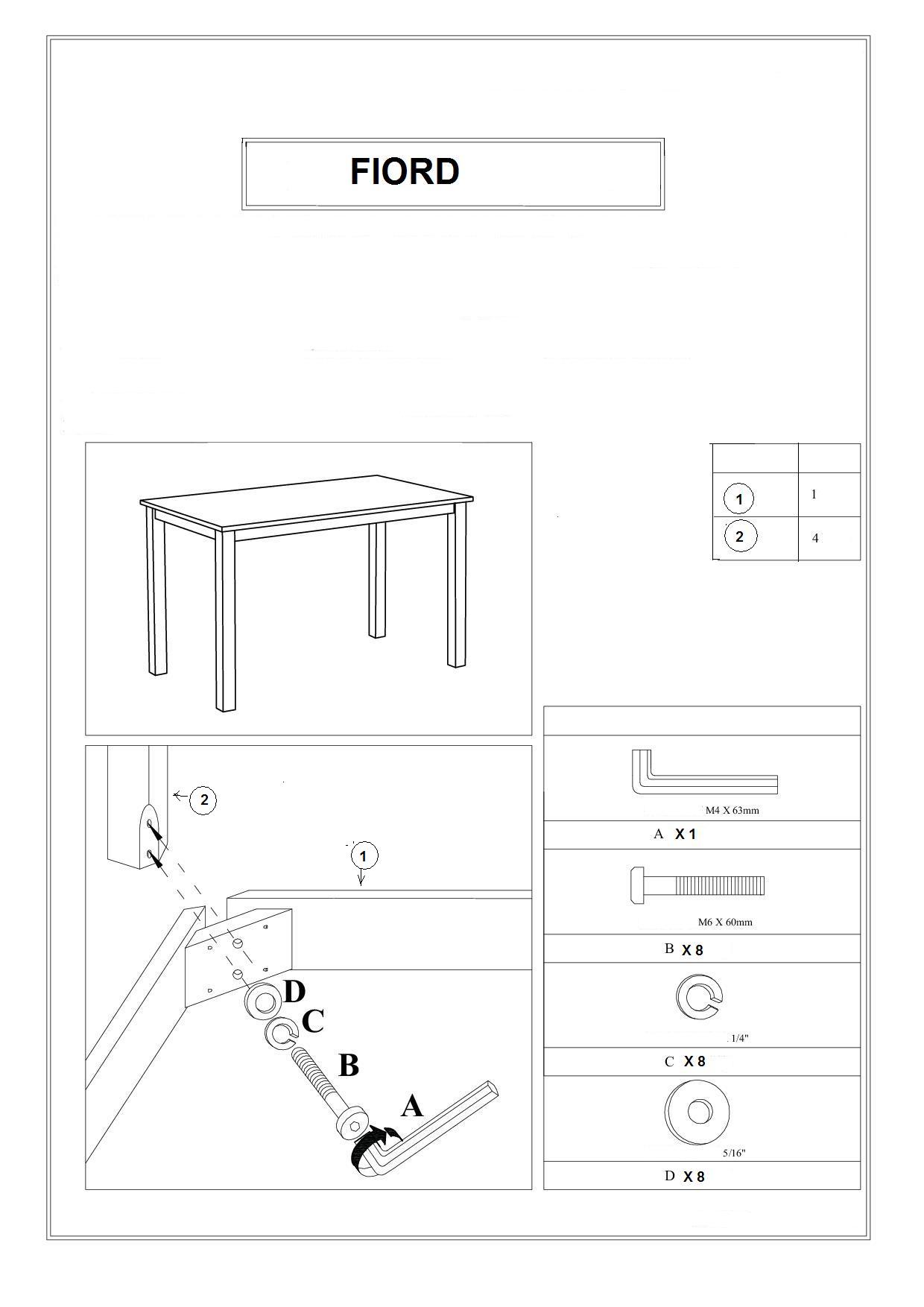 FIORD

| | |
|---|---|
| 1 | 1 |
| 2 | 4 |

2

1

D
C
B
A

M4 X 63mm
A X 1

M6 X 60mm
B X 8

1/4"
C X 8

5/16"
D X 8