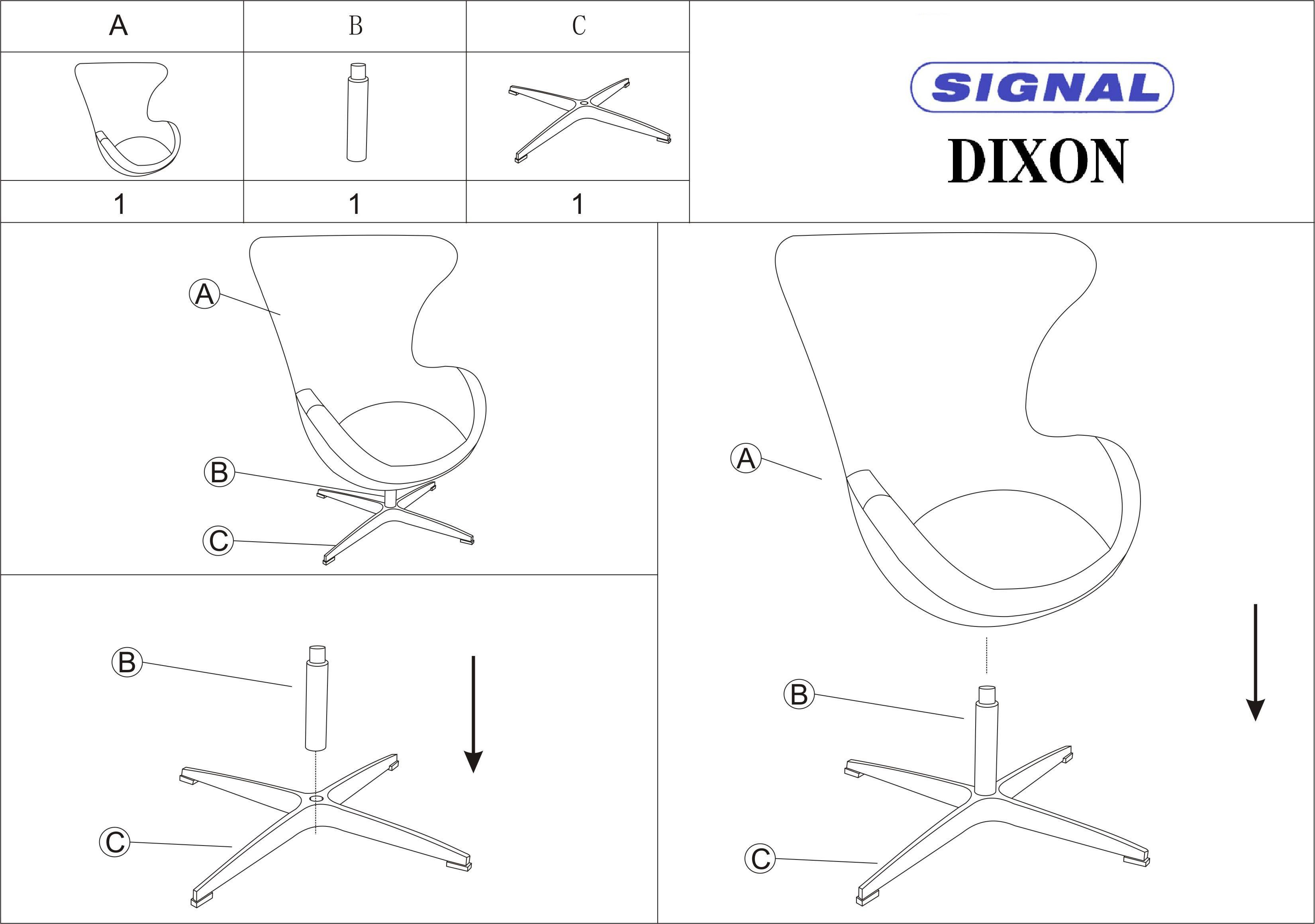 | A | B | C |
|---|---|---|
| | | |
| 1 | 1 | 1 |

SIGNAL

DIXON

A
B
C

B
C

A
B
C