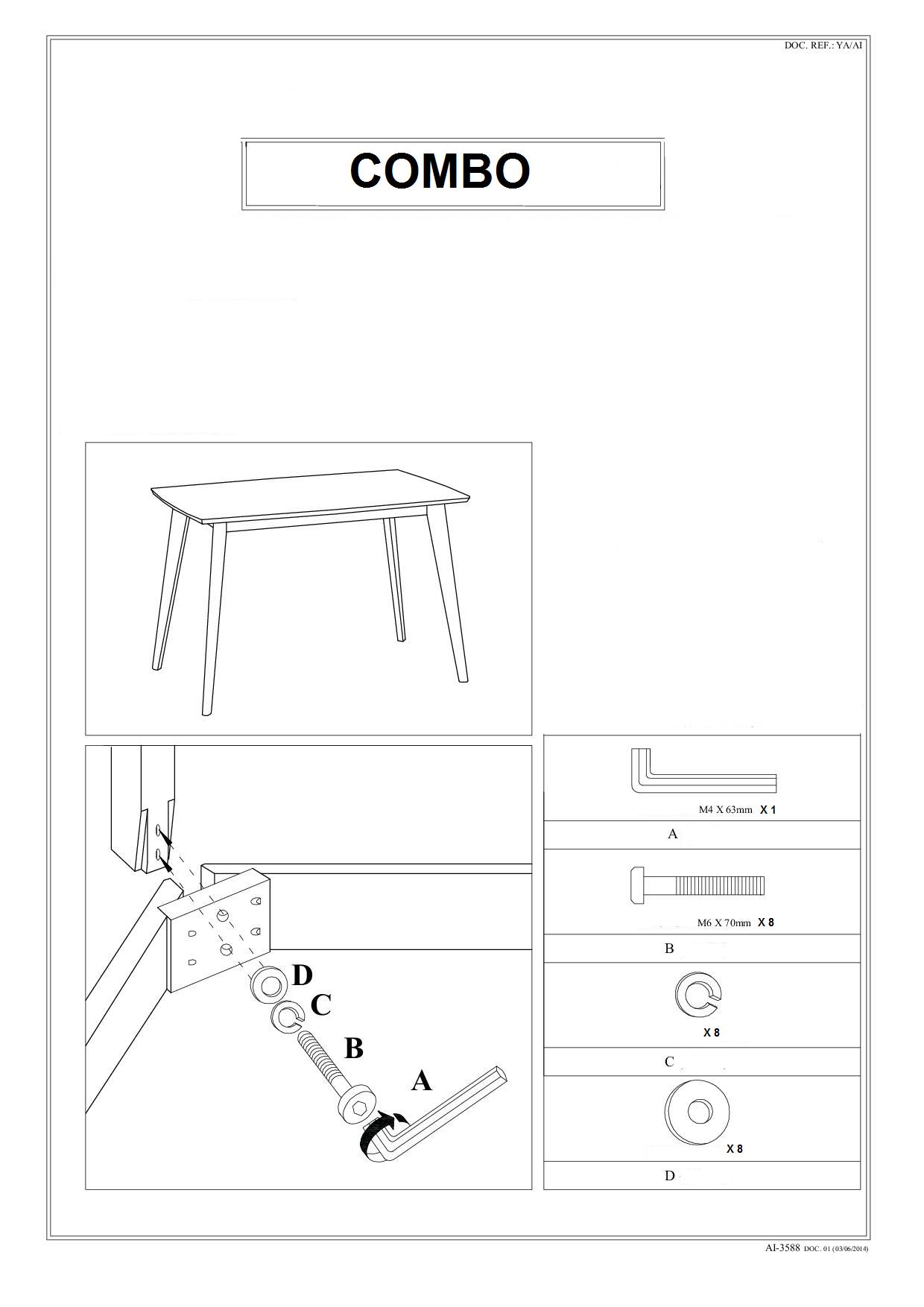 DOC. REF.: YA/AI

COMBO

D
C
B
A

M4 X 63mm X 1

A

M6 X 70mm X 8

B

X 8

C

X 8

D

AI-3588 DOC. 01 (03/06/2014)