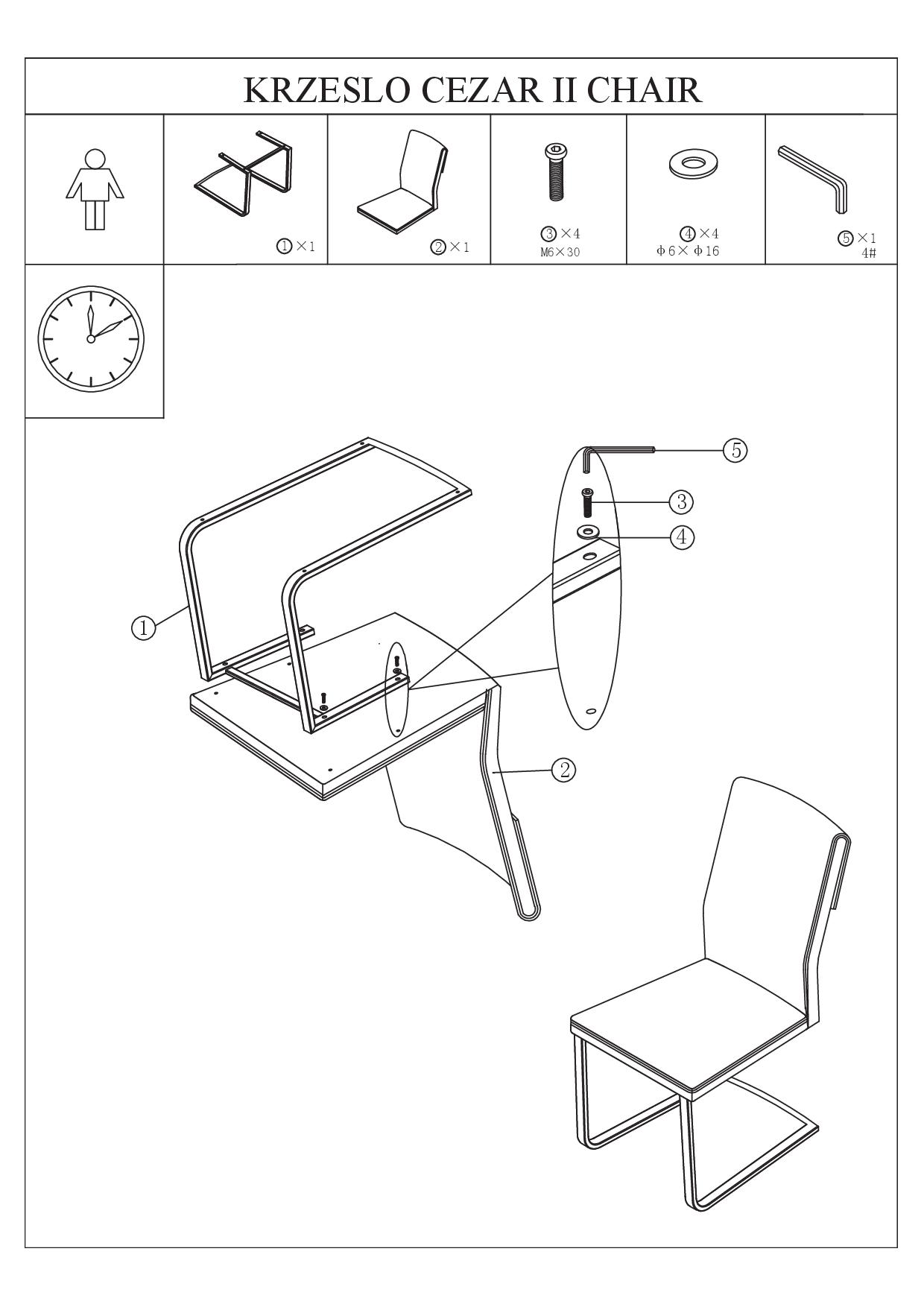 KRZESLO CEZAR II CHAIR

①×1

②×1

③×4
M6×30

④×4
Φ6×Φ16

⑤×1
4#

⑤

③

④

①

②