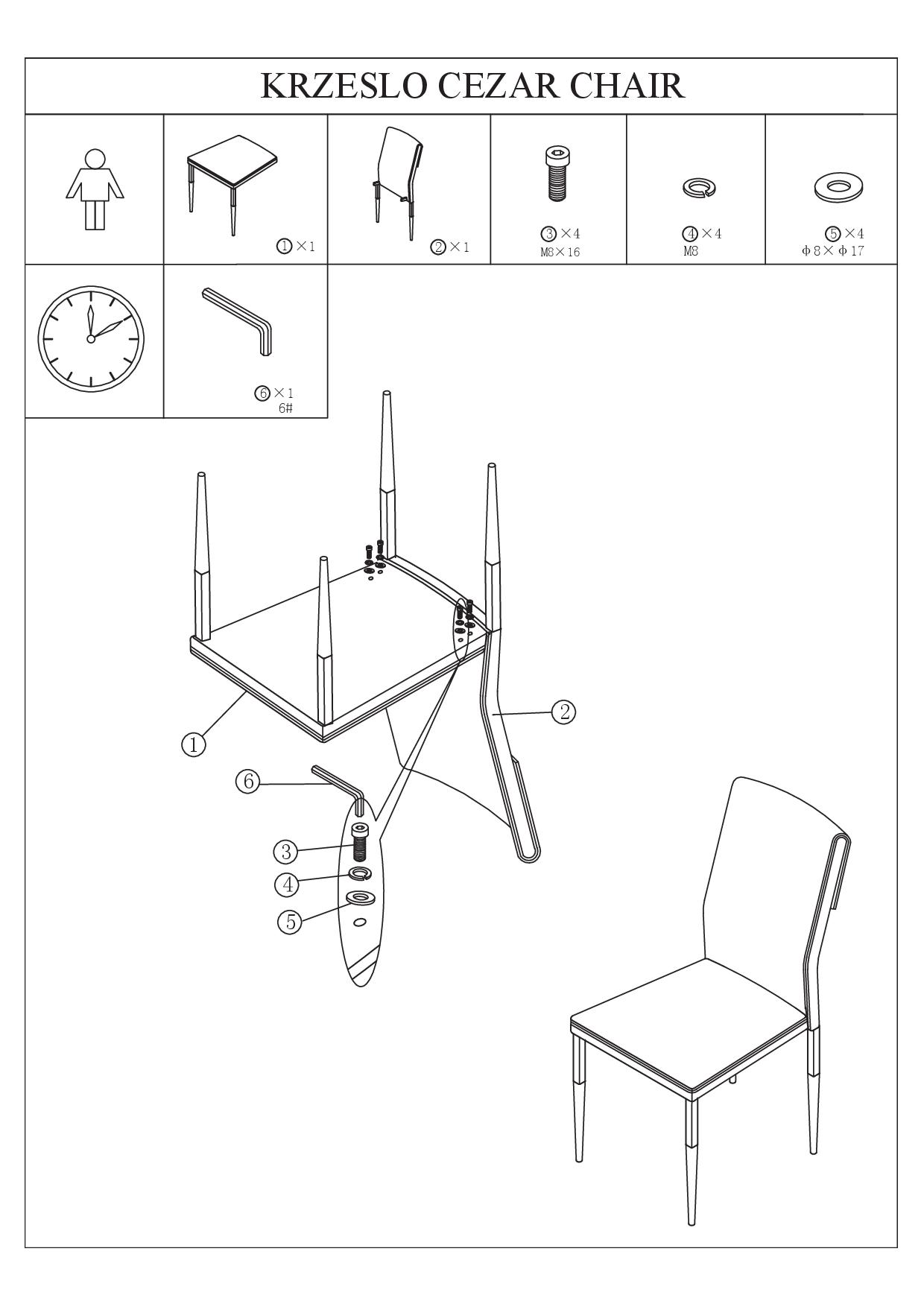 KRZESLO CEZAR CHAIR

①×1

②×1

③×4
M8×16

④×4
M8

⑤×4
Φ8×Φ17

⑥×1
6#

1

2

6

3

4

5