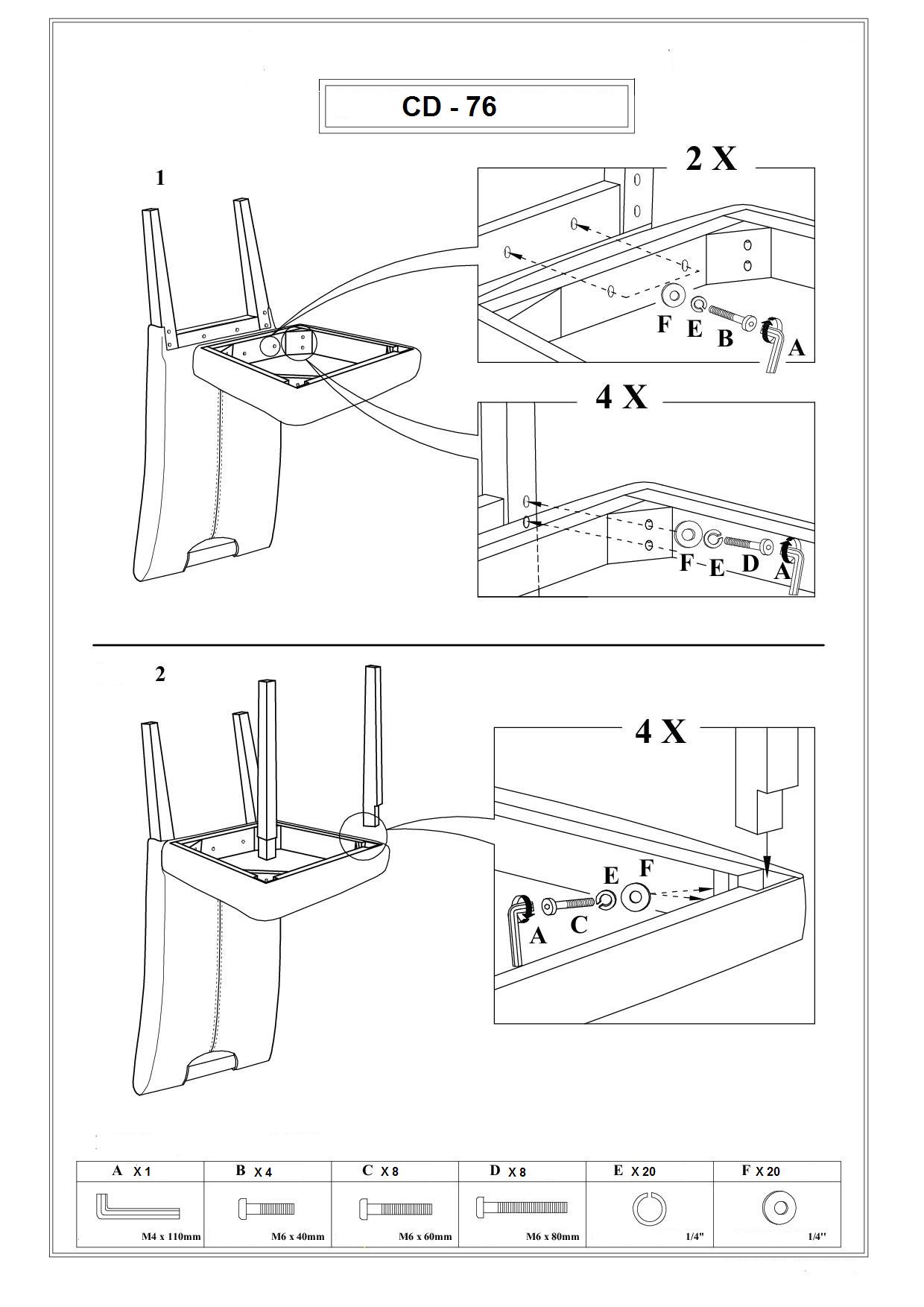 CD - 76

1

2 X

F E B A

4 X

F E D A

2

4 X

E F

A C

| A X 1 | B X 4 | C X 8 | D X 8 | E X 20 | F X 20 |
|---|---|---|---|---|---|
| M4 x 110mm | M6 x 40mm | M6 x 60mm | M6 x 80mm | 1/4" | 1/4'' |