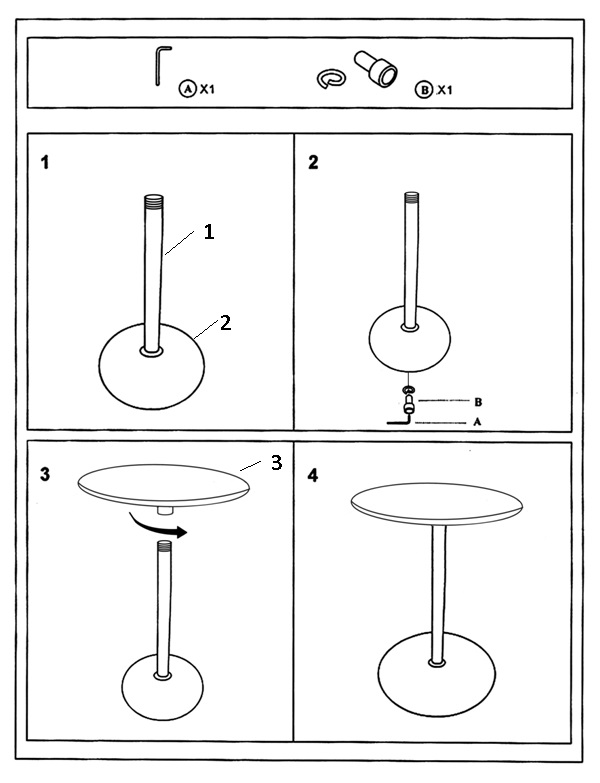 A X1

B X1

1

1

2

2

B

A

3

3

4