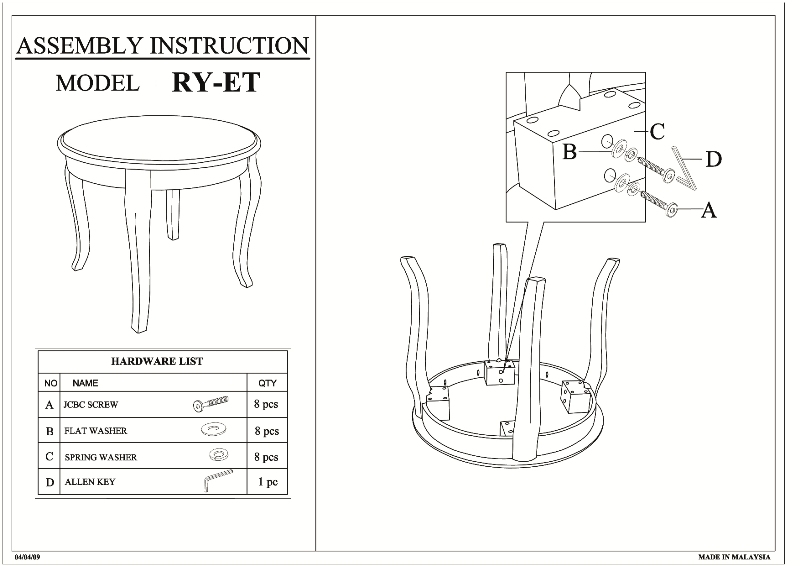 ASSEMBLY INSTRUCTION

MODEL RY-ET

HARDWARE LIST

| NO | NAME | QTY |
|---|---|---|
| A | JCBC SCREW | 8 pcs |
| B | FLAT WASHER | 8 pcs |
| C | SPRING WASHER | 8 pcs |
| D | ALLEN KEY | 1 pc |

C
B
D
A

04/04/09

MADE IN MALAYSIA