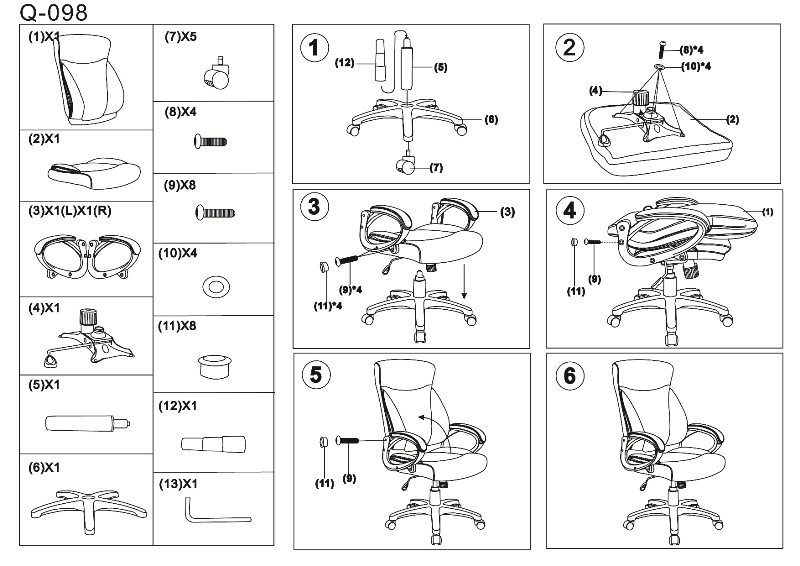 Q-098

(1)X1

(2)X1

(3)X1(L)X1(R)

(4)X1

(5)X1

(6)X1

(7)X5

(8)X4

(9)X8

(10)X4

(11)X8

(12)X1

(13)X1

1
(12)
(5)
(6)
(7)

2
(8)*4
(10)*4
(4)
(2)

3
(3)
(9)*4
(11)*4

4
(1)
(11)
(9)

5
(11)
(9)

6