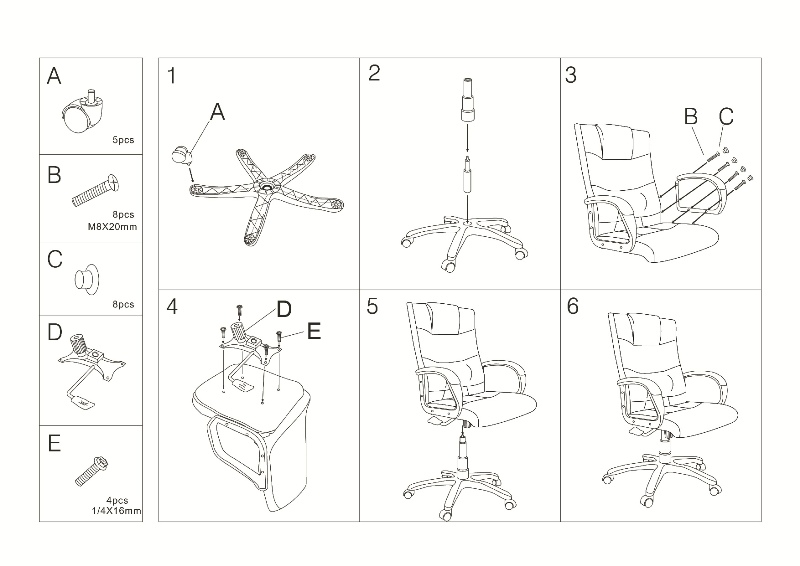 A
5pcs

B
8pcs
M8X20mm

C
8pcs

D

E
4pcs
1/4X16mm

1
A

2

3
B C

4
D
E

5

6