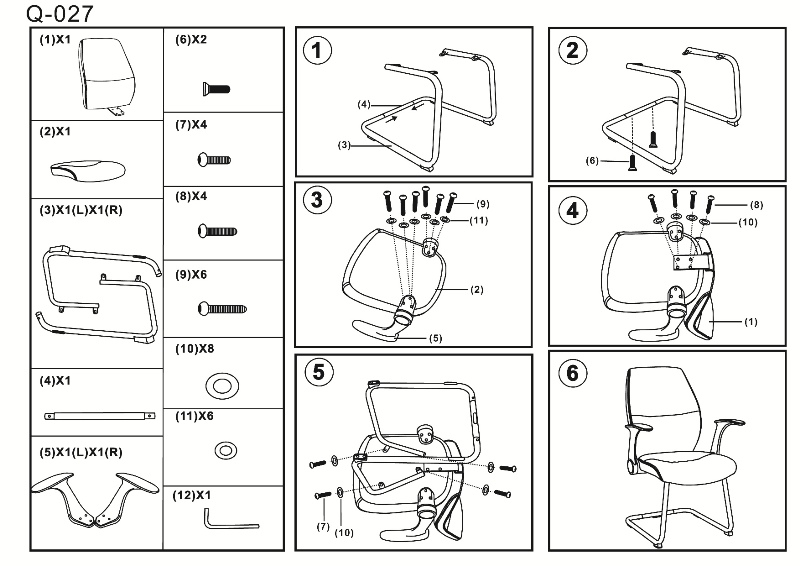 Q-027

(1)X1

(2)X1

(3)X1(L)X1(R)

(4)X1

(5)X1(L)X1(R)

(6)X2

(7)X4

(8)X4

(9)X6

(10)X8

(11)X6

(12)X1

1

(4)

(3)

2

(6)

3

(9)

(11)

(2)

(5)

4

(8)

(10)

(1)

5

(7)

(10)

6