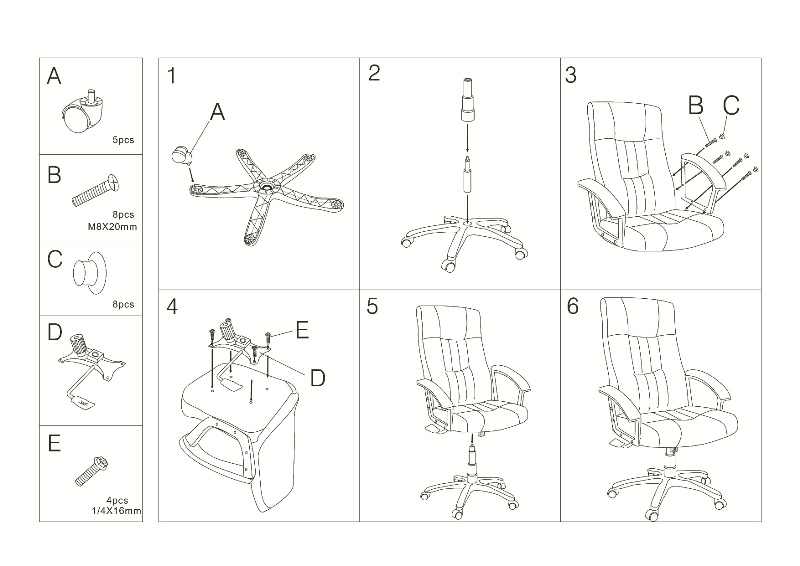 A
5pcs

B
8pcs
M8X20mm

C
8pcs

D

E
4pcs
1/4X16mm

1
A

2

3
B C

4
E
D

5

6