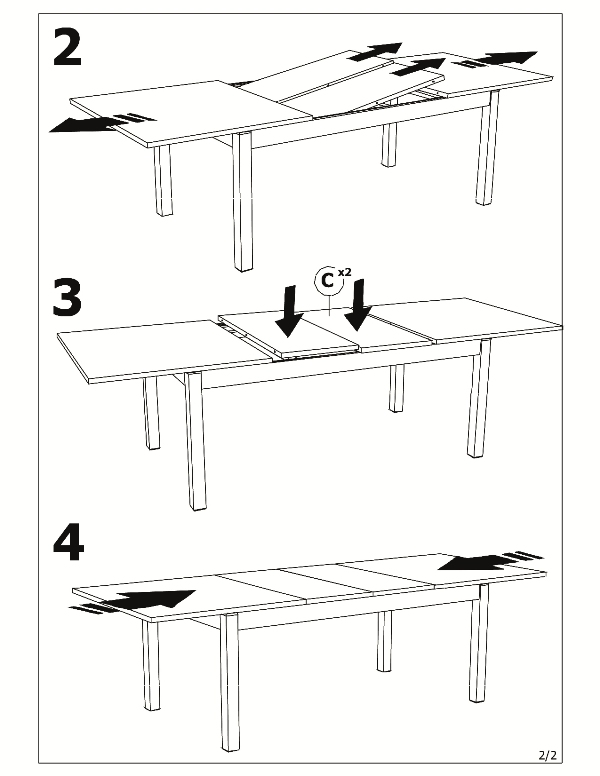 2

3

C x2

4

2/2