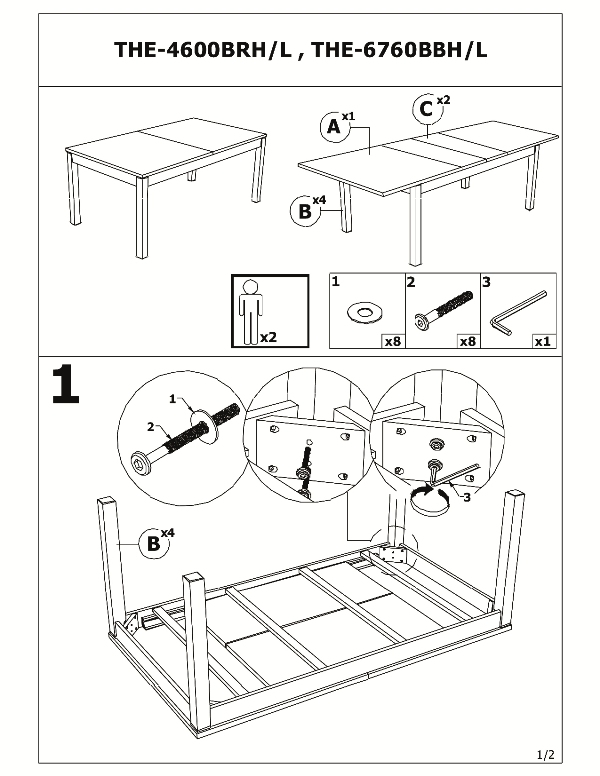 THE-4600BRH/L , THE-6760BBH/L

A x1

C x2

B x4

x2

1

x8

2

x8

3

x1

1

1

2

3

B x4

1/2