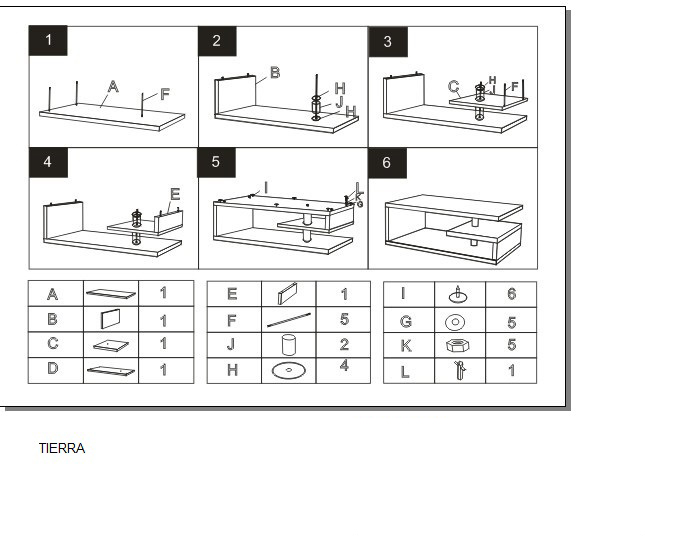 1
A
F

2
B
H
J
H

3
C
H
F

4
E

5
I
L
K
G

6

| A | | 1 |
|---|---|---|
| B | | 1 |
| C | | 1 |
| D | | 1 |

| E | | 1 |
|---|---|---|
| F | | 5 |
| J | | 2 |
| H | | 4 |

| I | | 6 |
|---|---|---|
| G | | 5 |
| K | | 5 |
| L | | 1 |

TIERRA