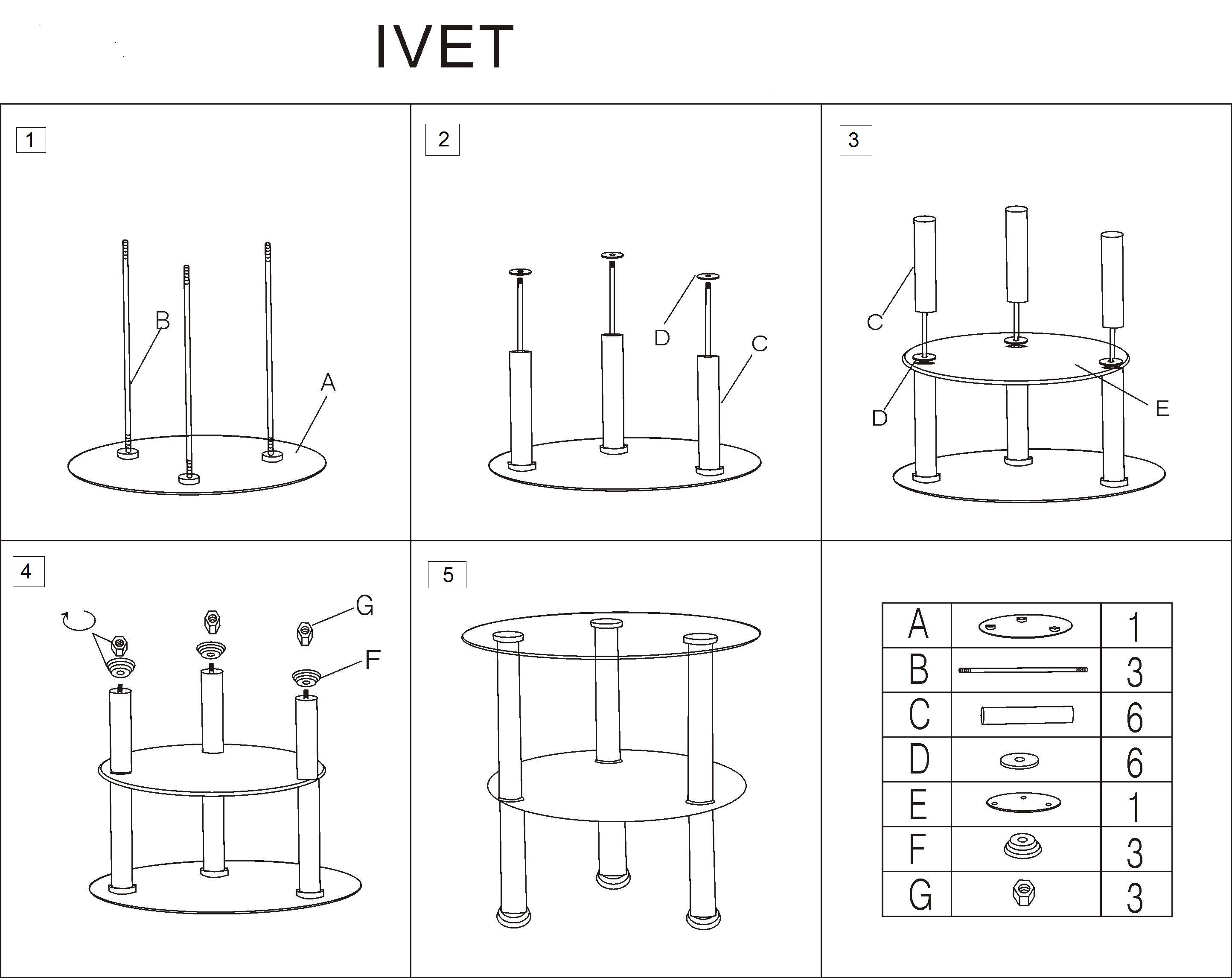 IVET

1

B

A

2

D

C

3

C

D

E

4

G

F

5

| A |  | 1 |
|---|---|---|
| B |  | 3 |
| C |  | 6 |
| D |  | 6 |
| E |  | 1 |
| F |  | 3 |
| G |  | 3 |