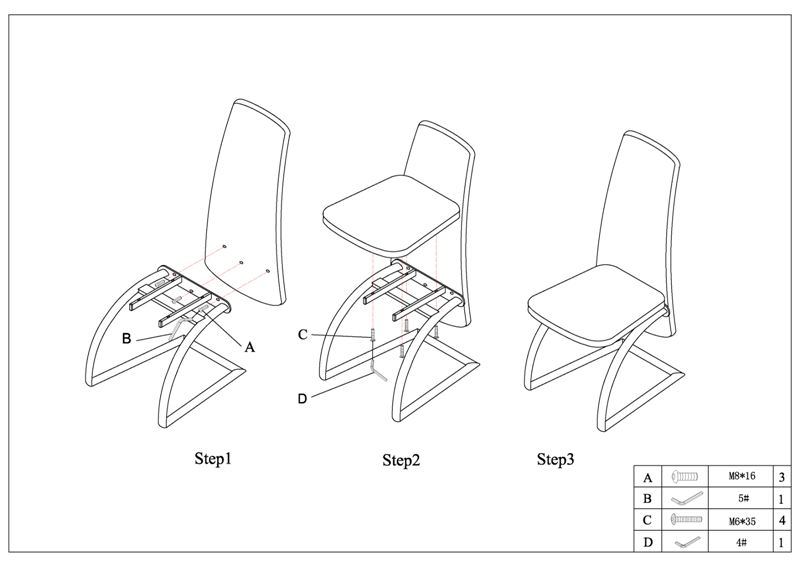 B

A

C

D

Step1

Step2

Step3

| A | | M8*16 | 3 |
|---|---|---|---|
| B | | 5# | 1 |
| C | | M6*35 | 4 |
| D | | 4# | 1 |