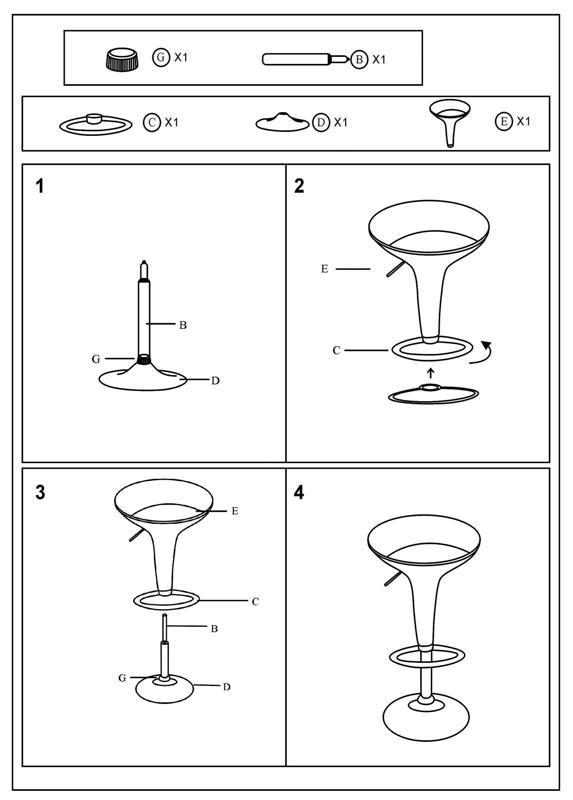 G X1
B X1
C X1
D X1
E X1

1
B
G
D

2
E
C

3
E
C
B
G
D

4