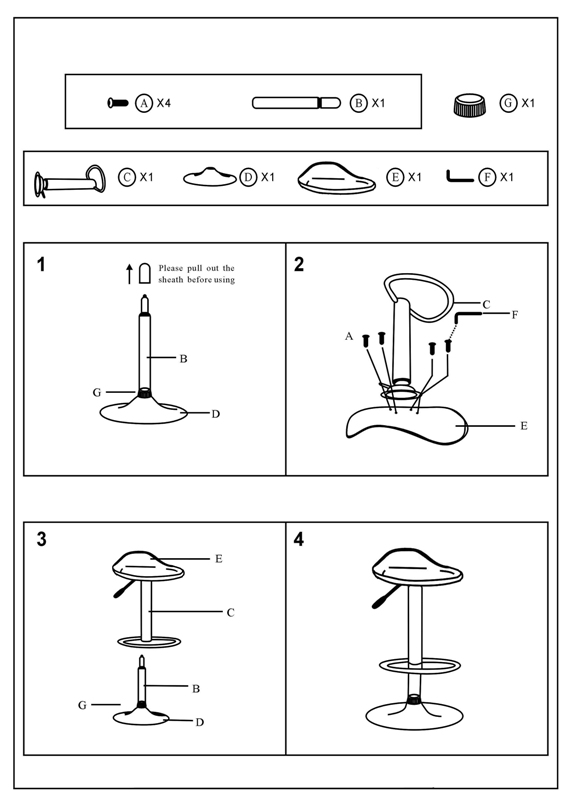 A X4

B X1

G X1

C X1

D X1

E X1

F X1

1

Please pull out the sheath before using

B

G

D

2

C

F

A

E

3

E

C

B

G

D

4