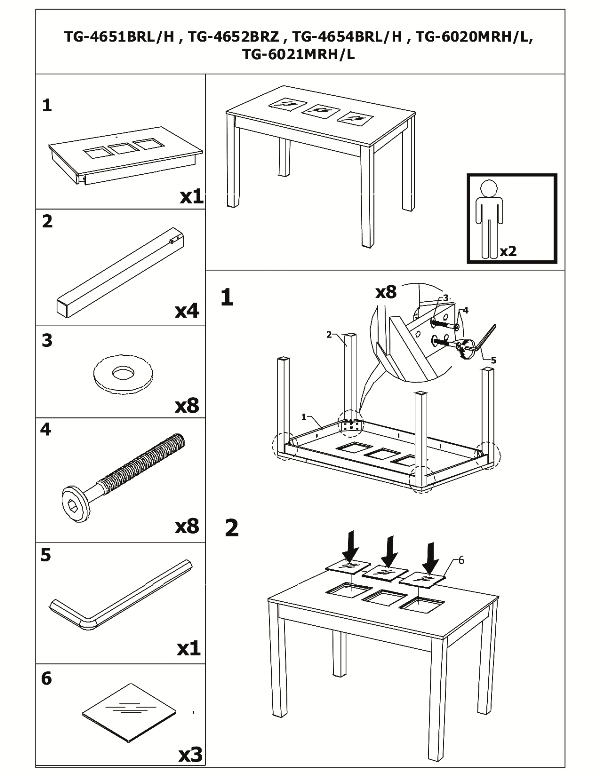 TG-4651BRL/H , TG-4652BRZ , TG-4654BRL/H , TG-6020MRH/L, TG-6021MRH/L

1

x1

2

x4

3

x8

4

x8

5

x1

6

x3

x2

1

x8

3

4

5

2

1

2

6