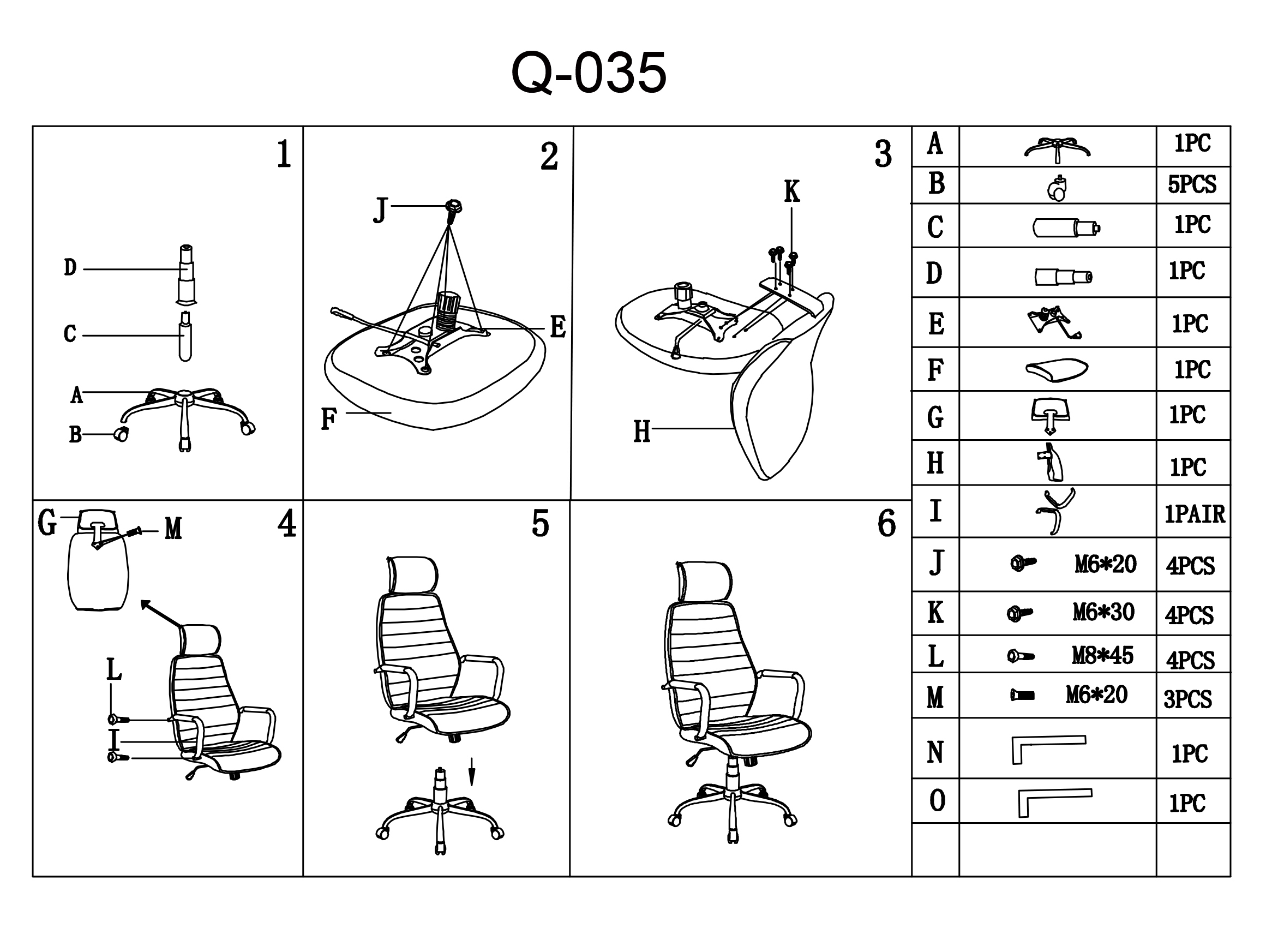 Q-035

1

D
C
A
B

2

J
E
F

3

K
H

4

G
M
L
I

5

6

| A | | 1PC |
|---|---|---|
| B | | 5PCS |
| C | | 1PC |
| D | | 1PC |
| E | | 1PC |
| F | | 1PC |
| G | | 1PC |
| H | | 1PC |
| I | | 1PAIR |
| J | M6*20 | 4PCS |
| K | M6*30 | 4PCS |
| L | M8*45 | 4PCS |
| M | M6*20 | 3PCS |
| N | | 1PC |
| O | | 1PC |
| | | |