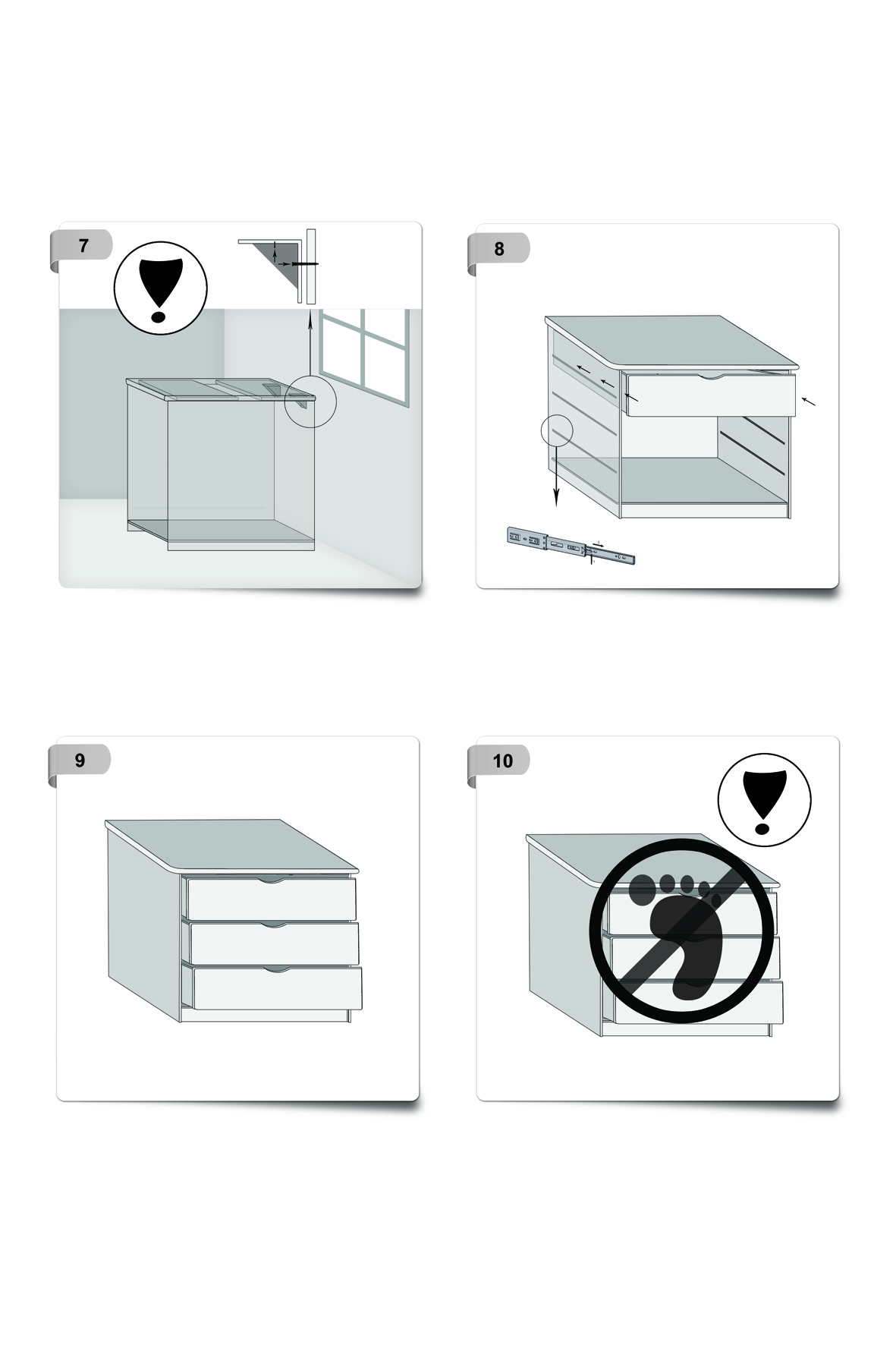 7

8

9

10