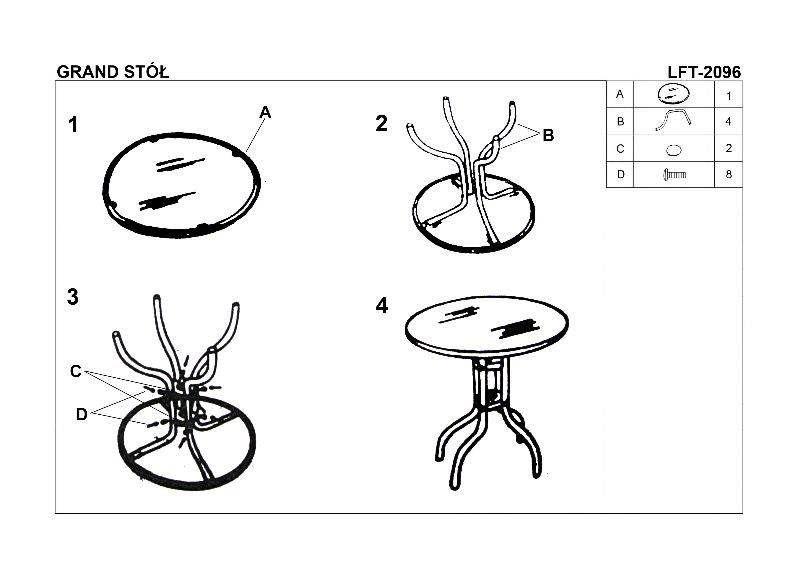 GRAND STÓŁ

LFT-2096

| A | | 1 |
|---|---|---|
| B | | 4 |
| C | | 2 |
| D | | 8 |

1

A

2

B

3

C

D

4