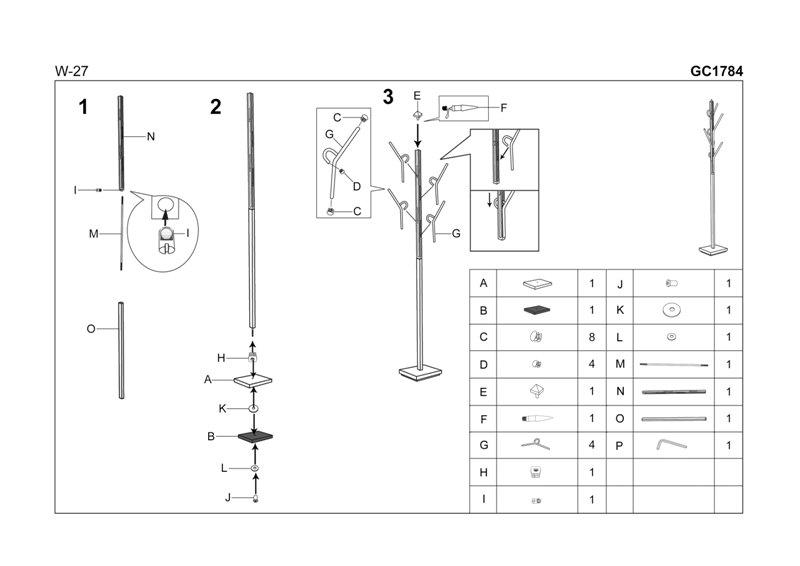 W-27

GC1784

1

N

I

M

I

O

2

H

A

K

B

L

J

3

E

F

C

G

D

C

G

| A |  | 1 | J |  | 1 |
|---|---|---|---|---|---|
| B |  | 1 | K |  | 1 |
| C |  | 8 | L |  | 1 |
| D |  | 4 | M |  | 1 |
| E |  | 1 | N |  | 1 |
| F |  | 1 | O |  | 1 |
| G |  | 4 | P |  | 1 |
| H |  | 1 |  |  |  |
| I |  | 1 |  |  |  |